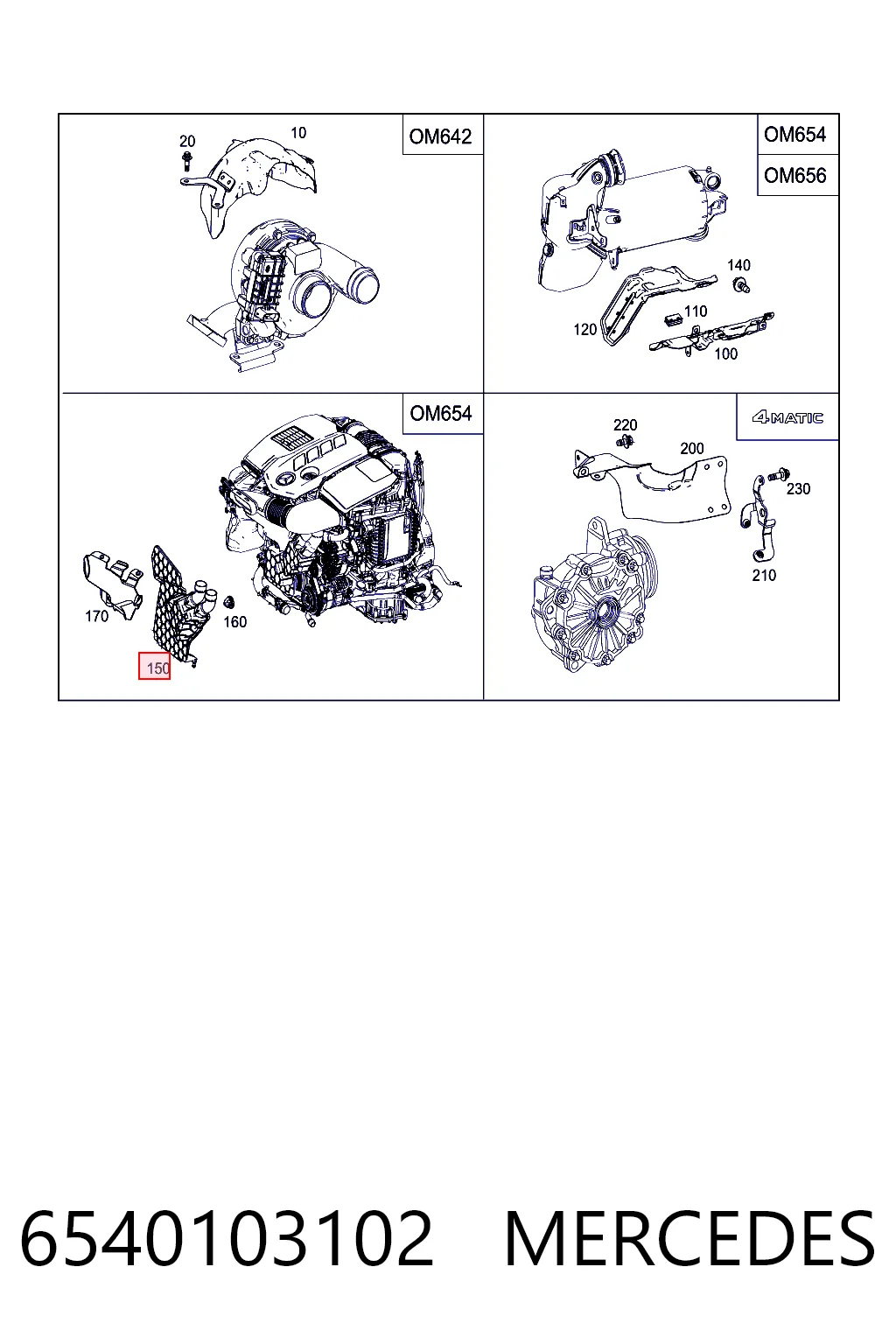 OM642

20

10

OM654

OM656

140

110

120

100

OM654

170

160

150

4MATIC

220

200

230

210

6540103102 MERCEDES