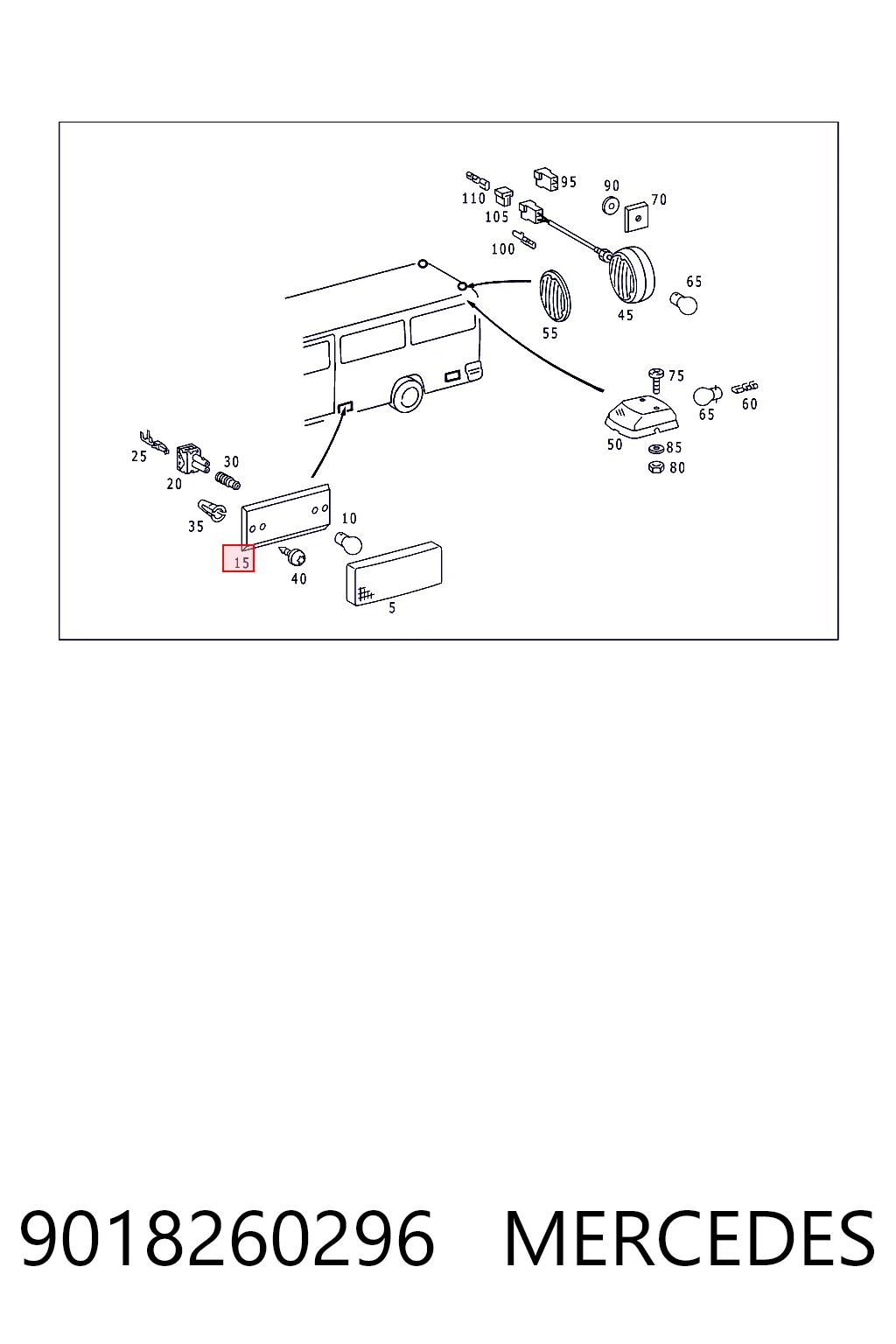 110
95
90
70
105
100
65
55
45
75
65
60
50
85
80
25
30
20
35
10
15
40
5

9018260296 MERCEDES