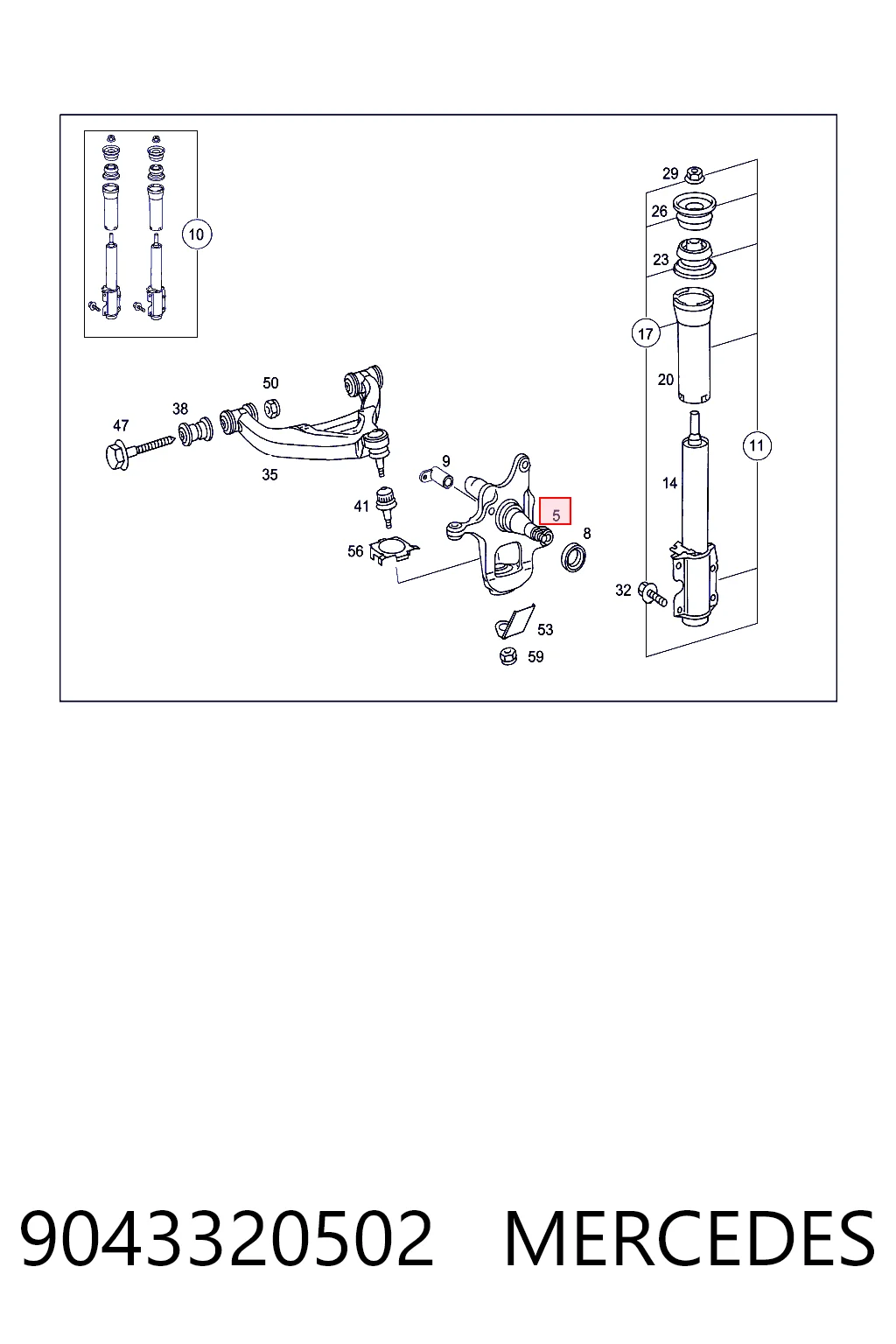 10

29
26
23
17
20
11
14
32

50
38
47
35
9
41
5
8
56
53
59

9043320502 MERCEDES