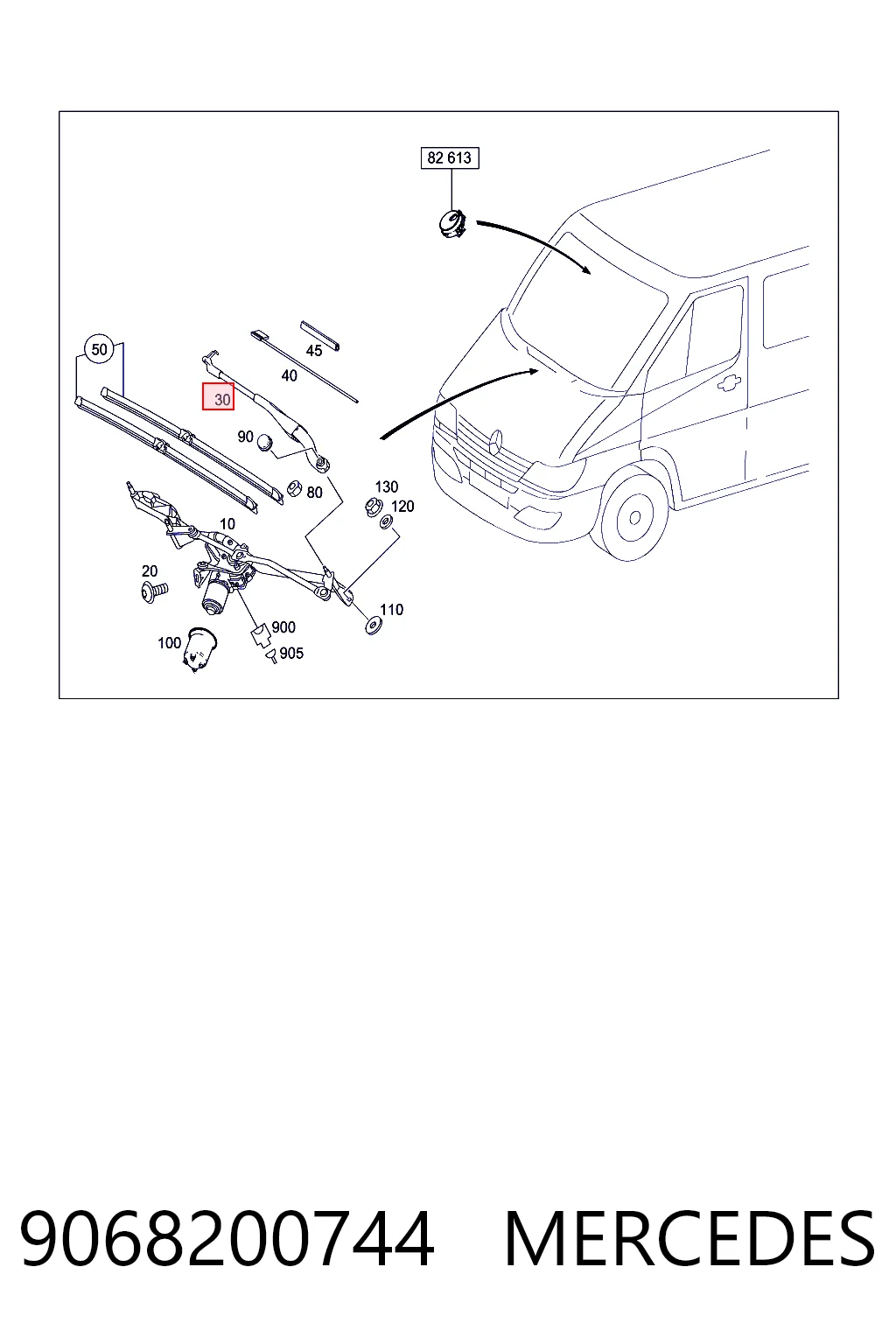 82 613

50

45

40

30

90

80

130

120

10

20

110

900

100

905

9068200744 MERCEDES