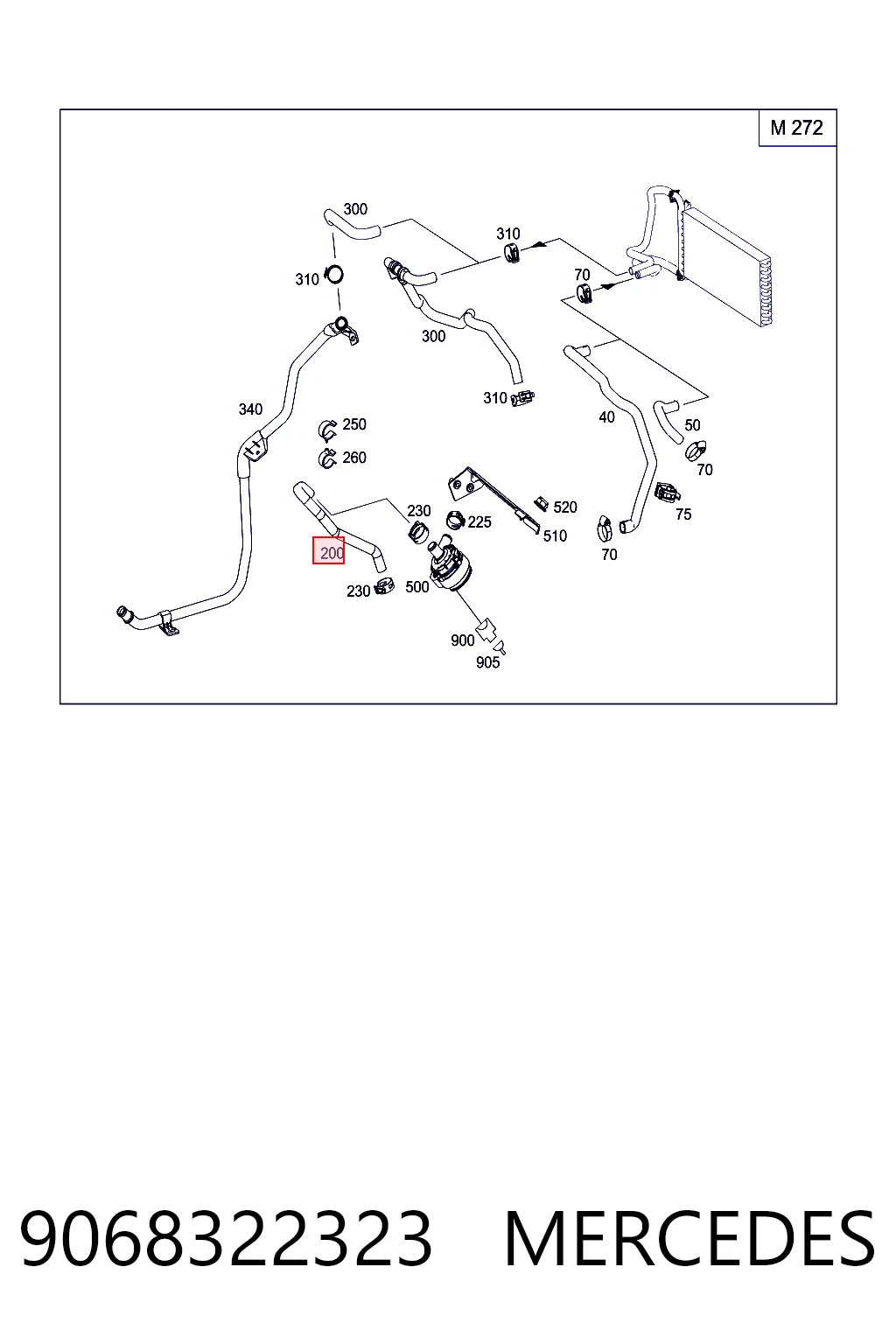 M 272

300
310
310
70
300
340
310
250
260
40
50
70
230
225
520
510
75
200
70
230
500
900
905

9068322323 MERCEDES