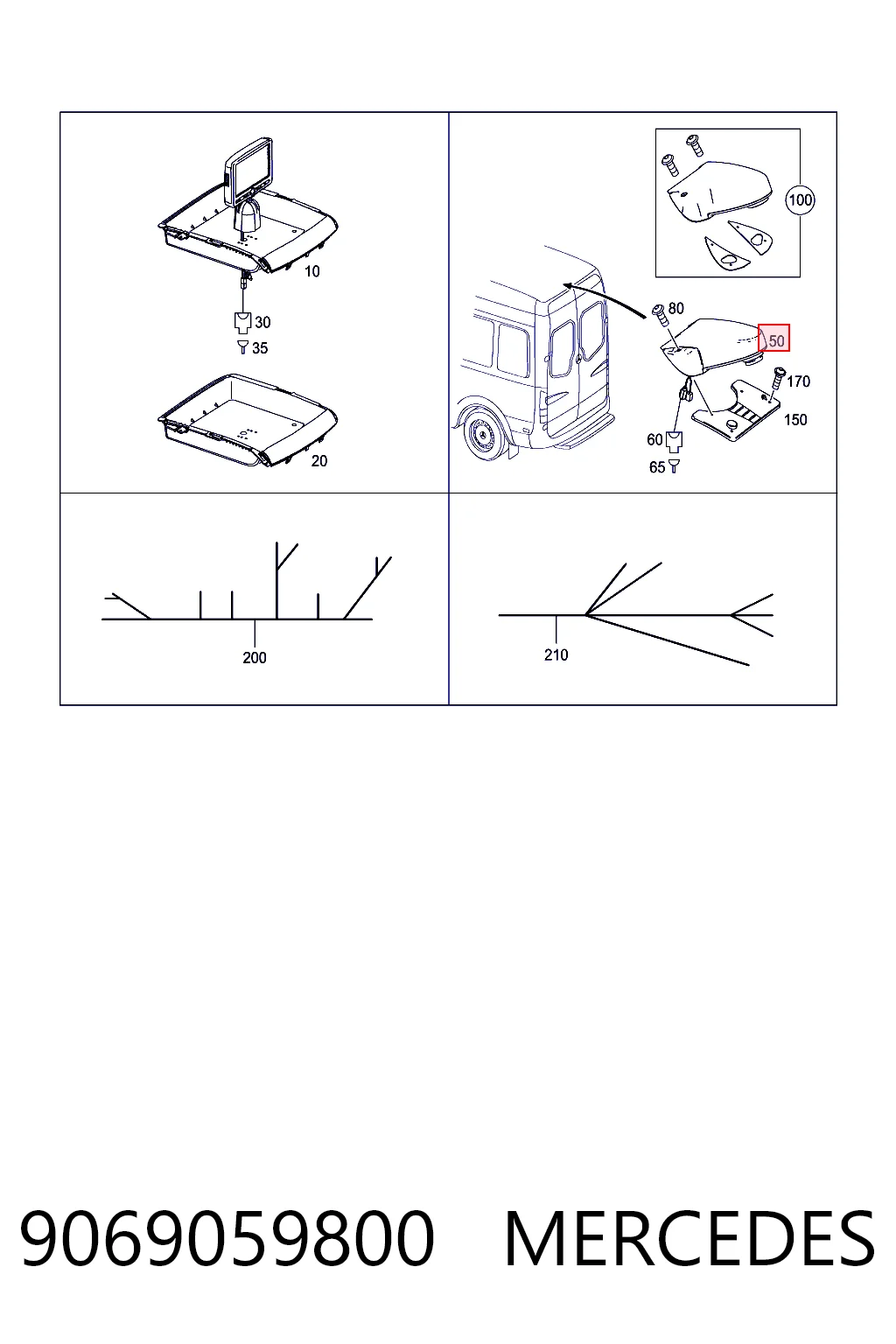 10
30
35
20
100
80
50
170
150
60
65
200
210
9069059800 MERCEDES