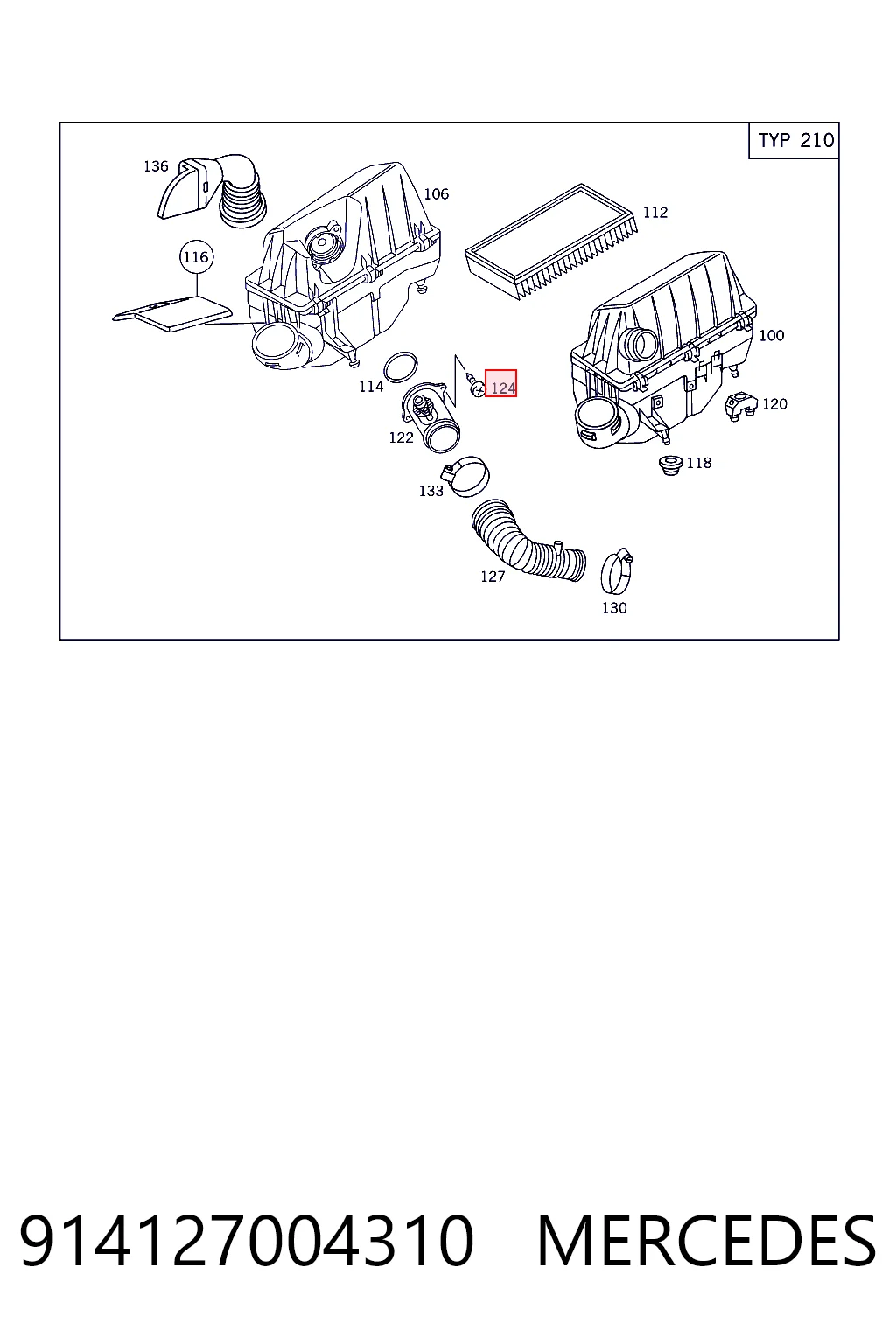 TYP 210

136
106
112
116
100
114
124
120
122
118
133
127
130

914127004310 MERCEDES