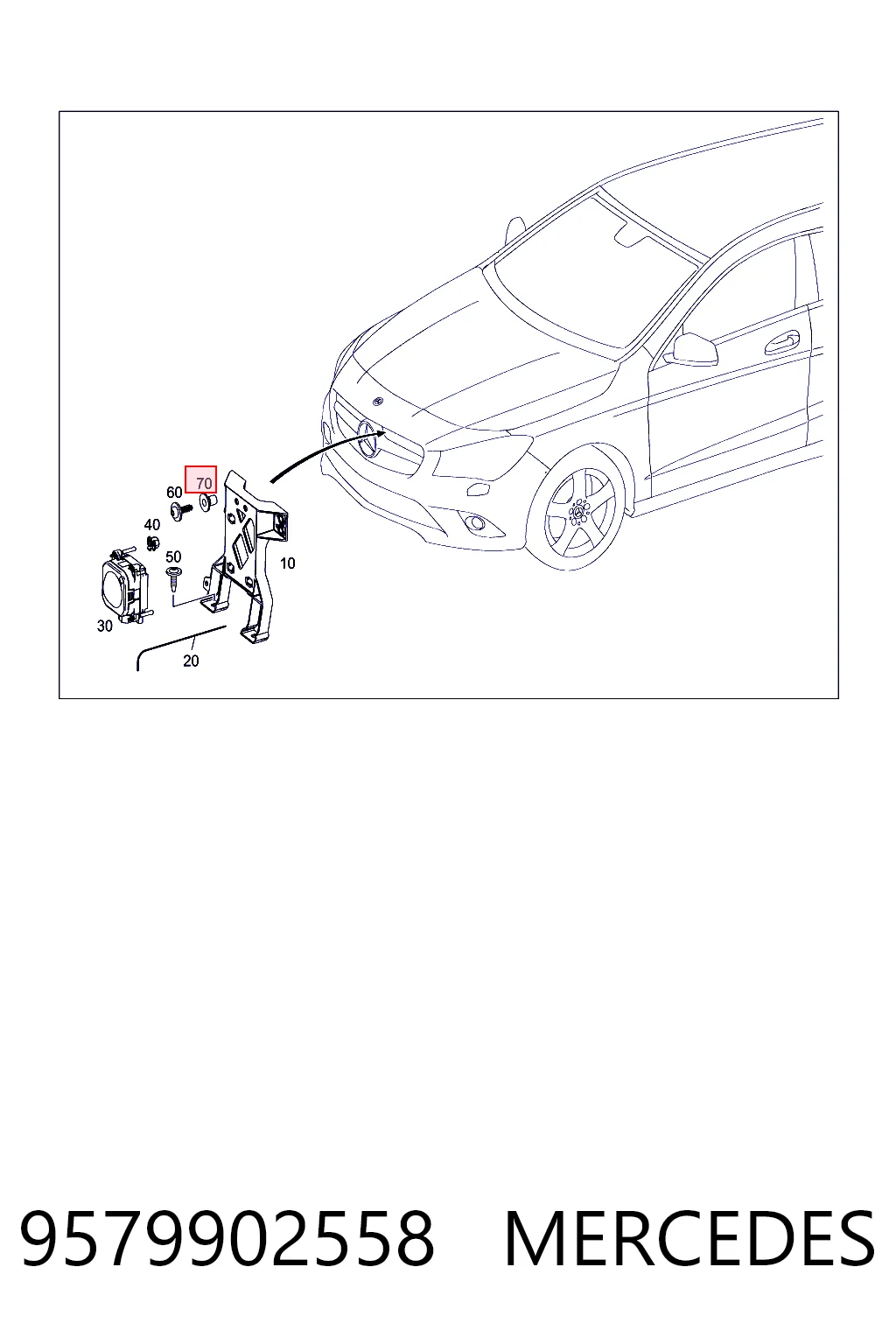 70
60
40
50
10
30
20

9579902558 MERCEDES