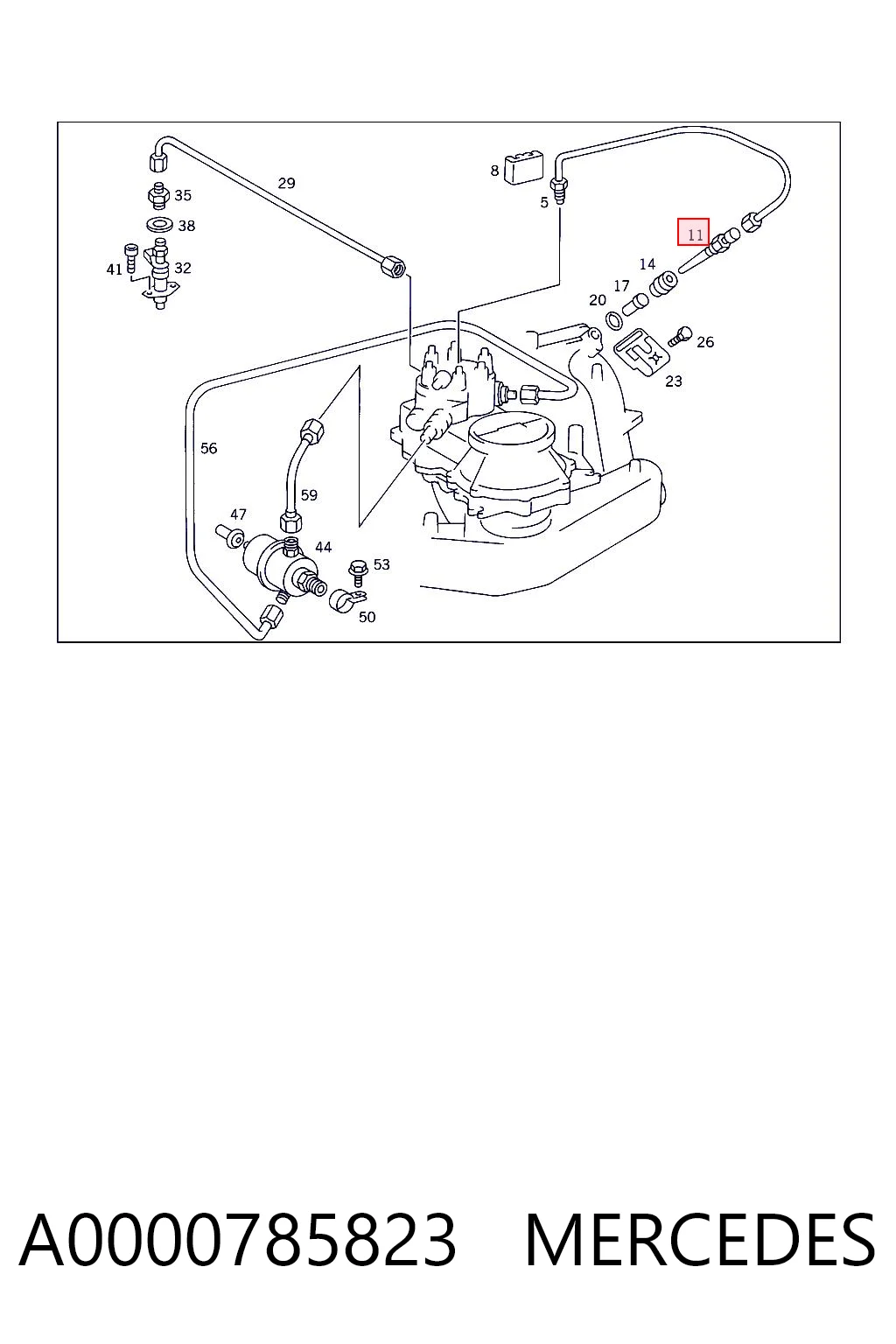 29
35
38
41
32
8
5
11
14
17
20
26
23
56
59
47
44
53
50

A0000785823 MERCEDES