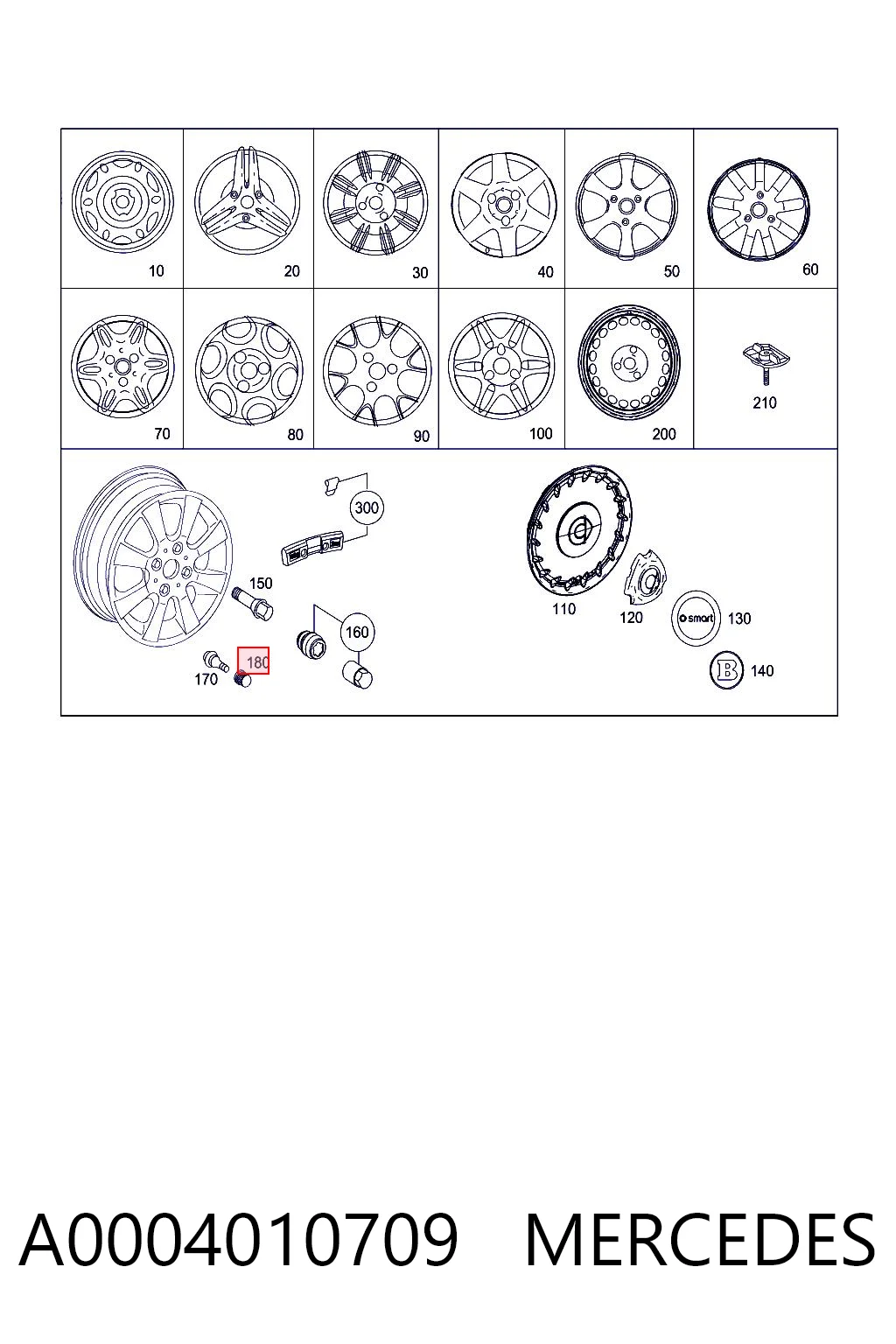 10
20
30
40
50
60
70
80
90
100
200
210
300
150
160
170
180
110
120
smart
130
B
140

A0004010709 MERCEDES