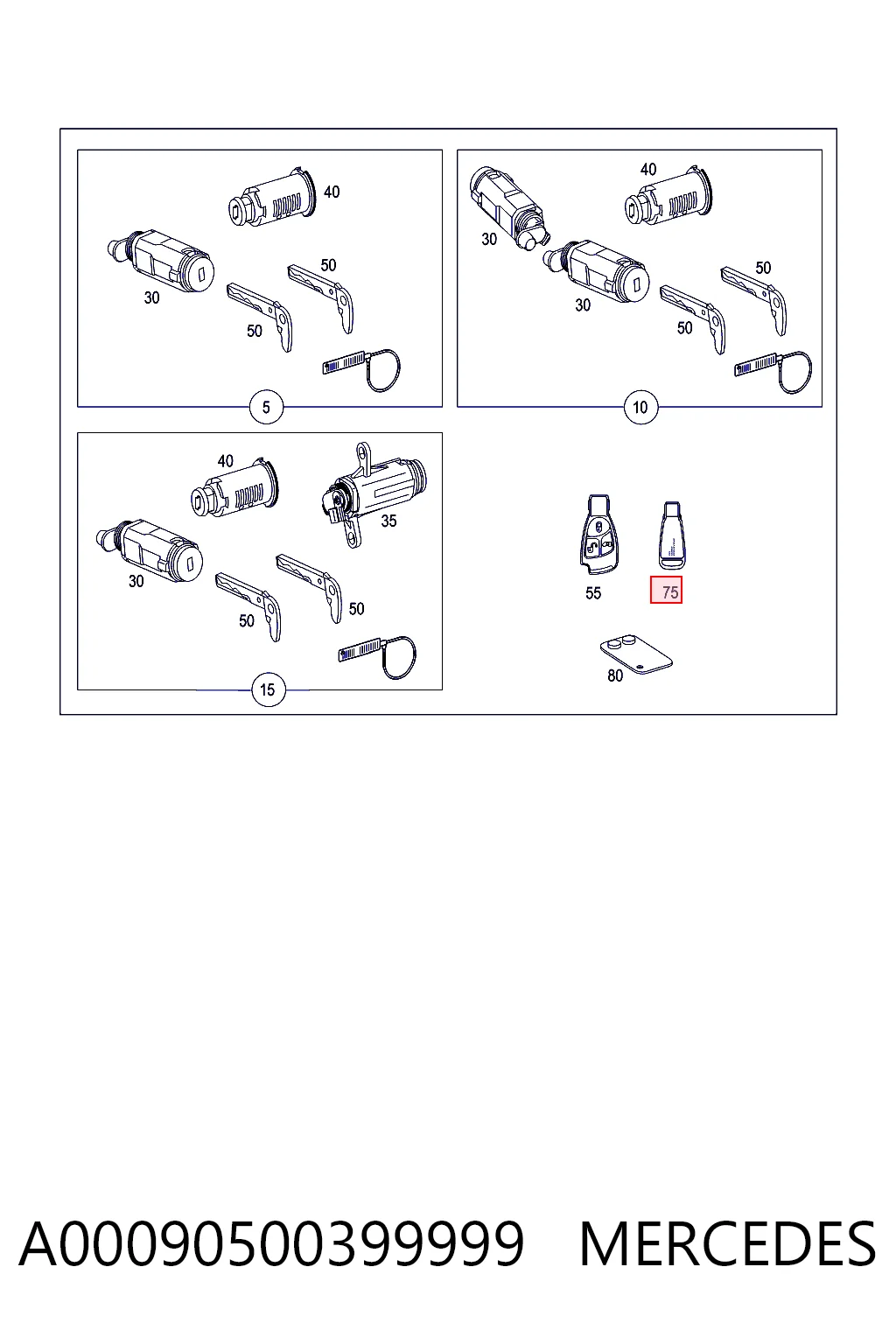 40
30
50
50
5

40
30
30
50
50
10

40
35
30
50
50
15

55
75
80

A00090500399999 MERCEDES