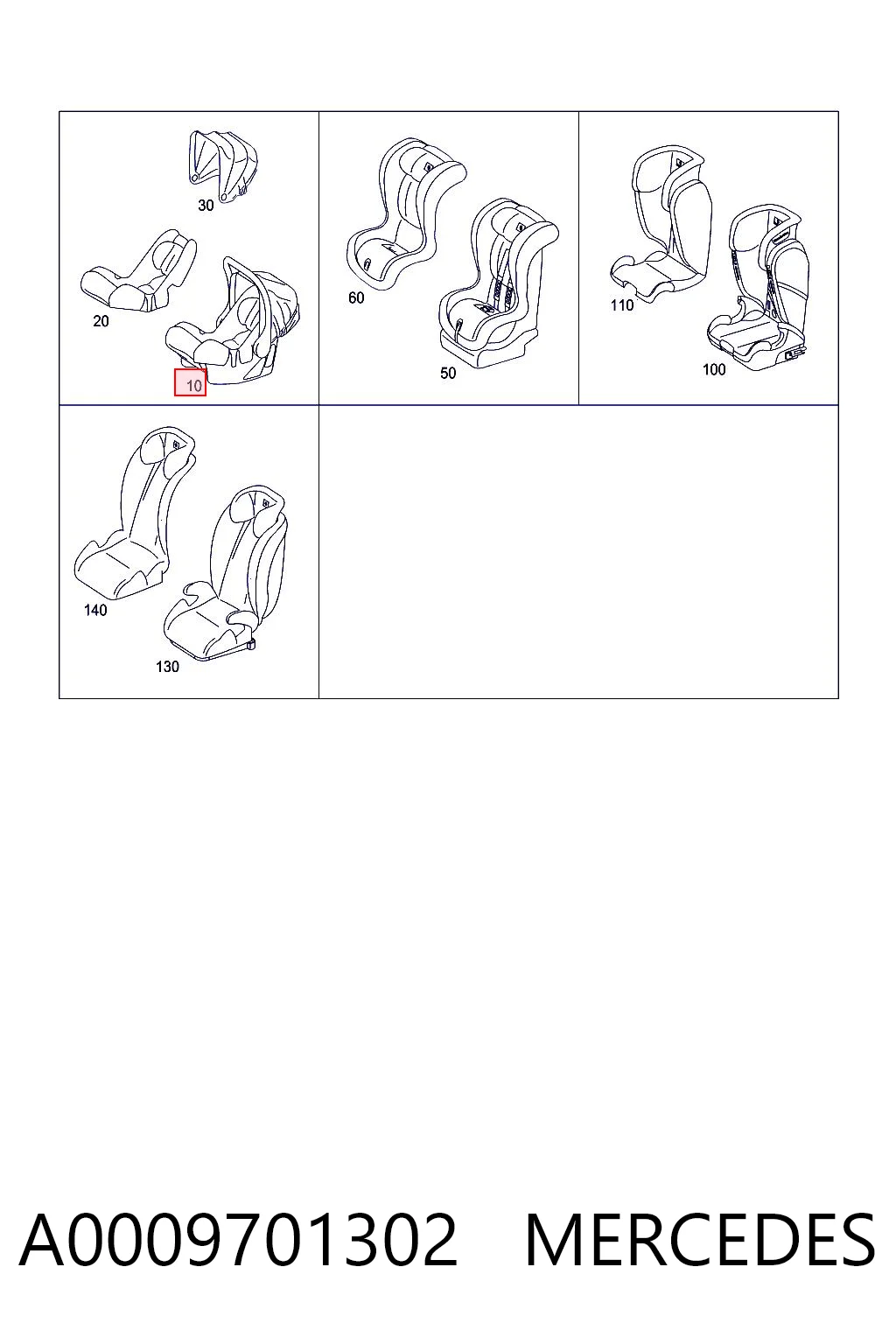 30

20

10

60

50

110

100

140

130

A0009701302 MERCEDES