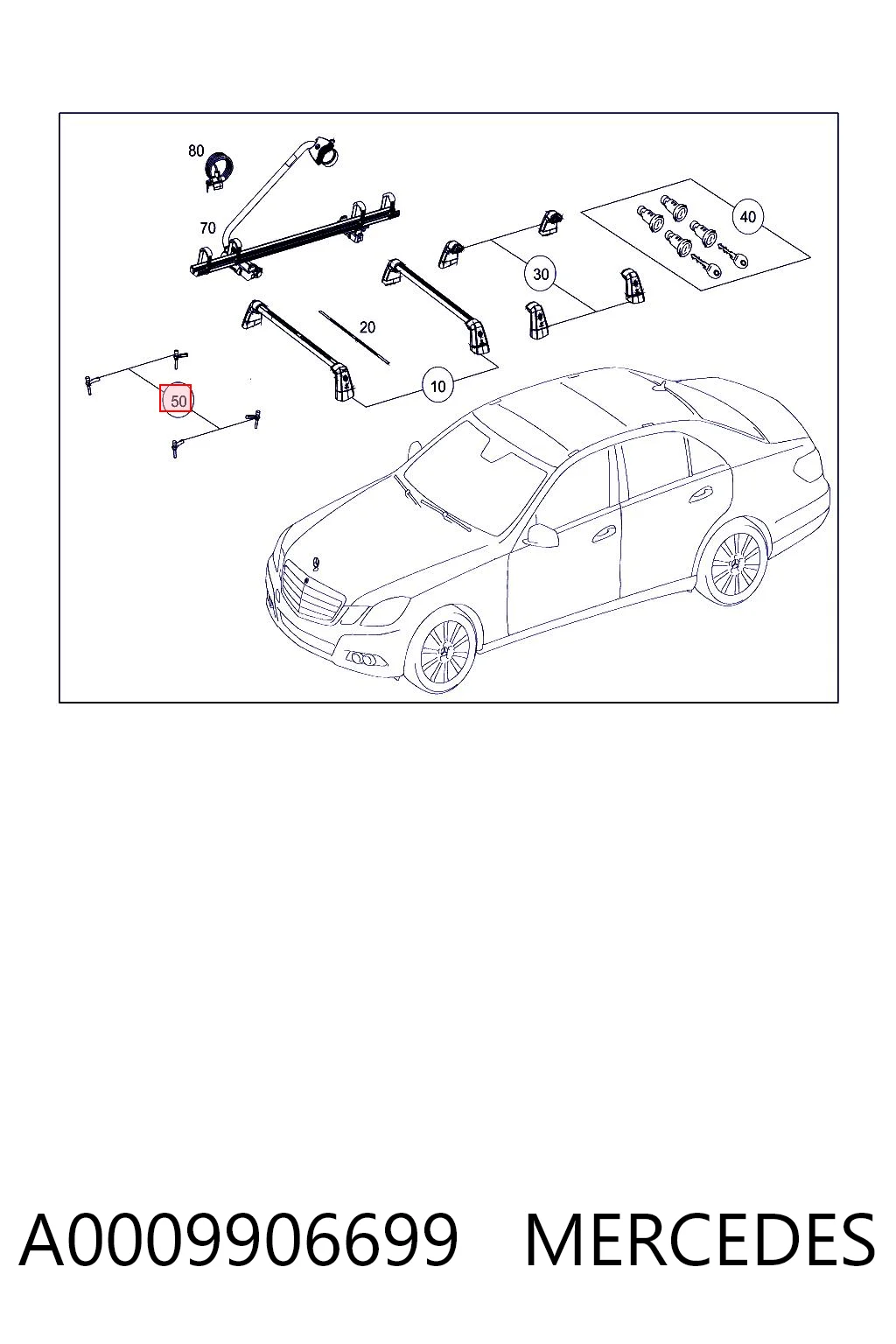 80
70
40
30
20
10
50

A0009906699 MERCEDES