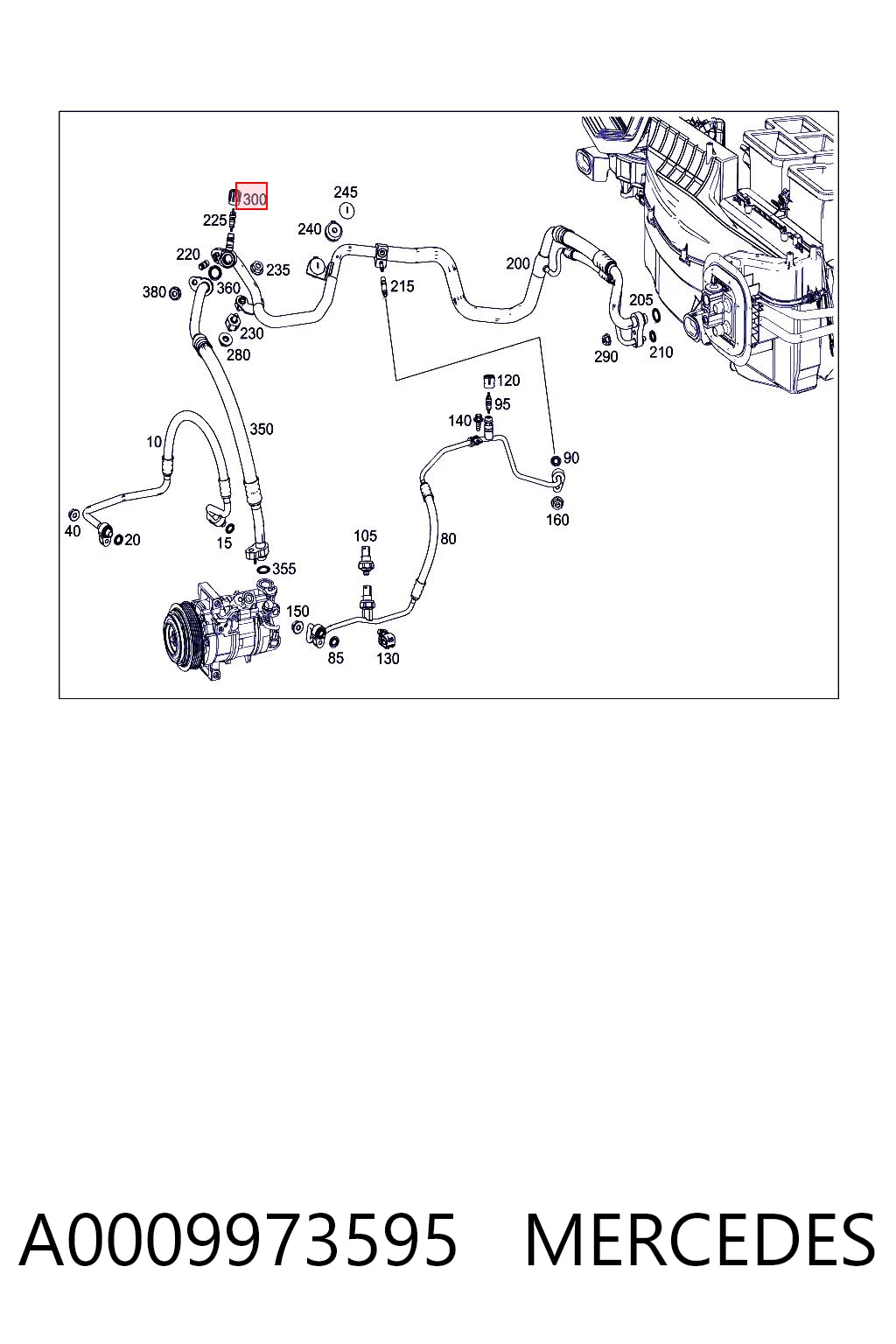 300
245
225
240
220
235
200
380
360
215
205
230
280
290
210
120
95
140
350
10
90
160
40
20
15
105
80
355
150
85
130

A0009973595 MERCEDES