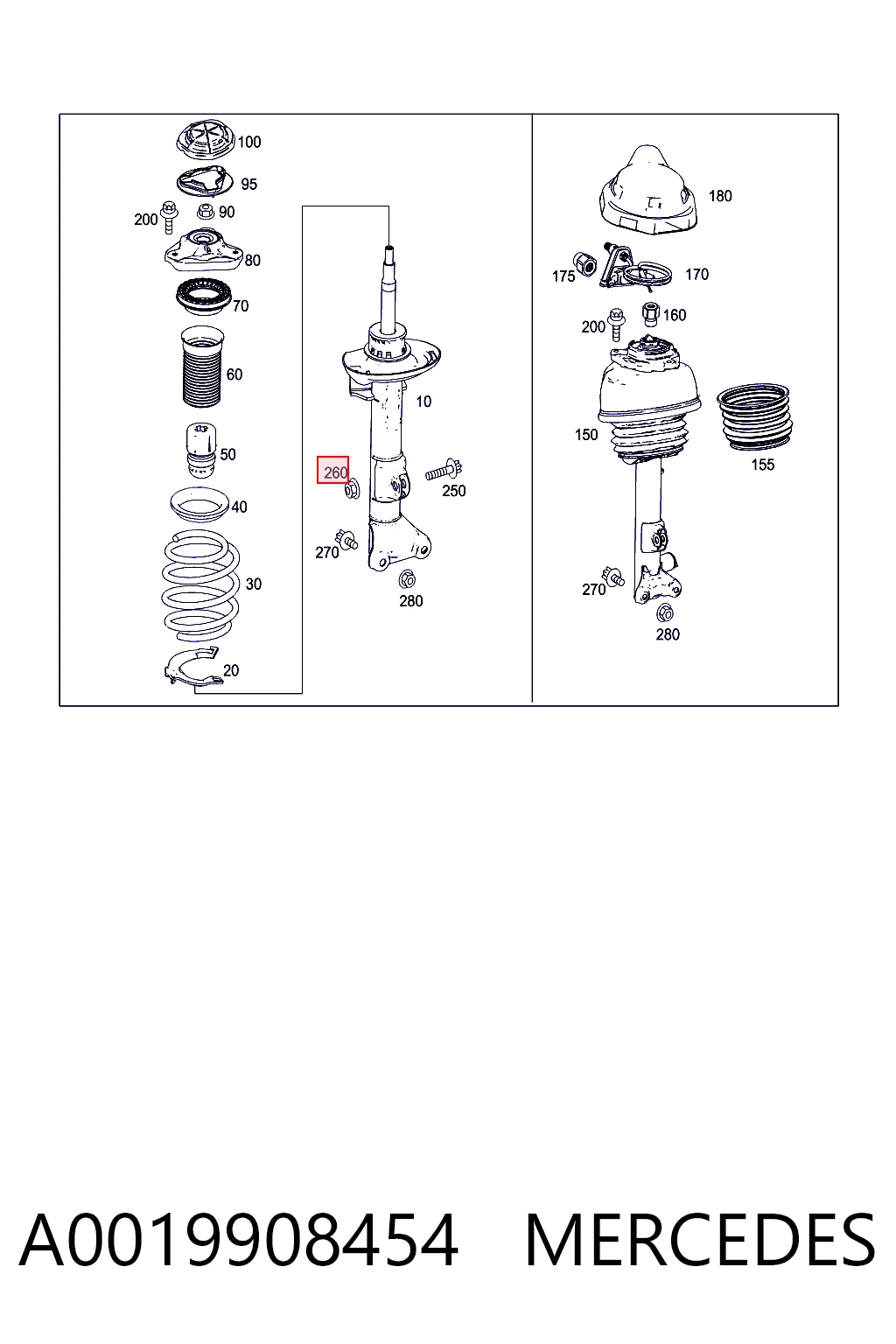 100
95
200
90
80
70
60
50
40
30
20
10
260
250
270
280
180
175
170
200
160
150
155
270
280

A0019908454 MERCEDES