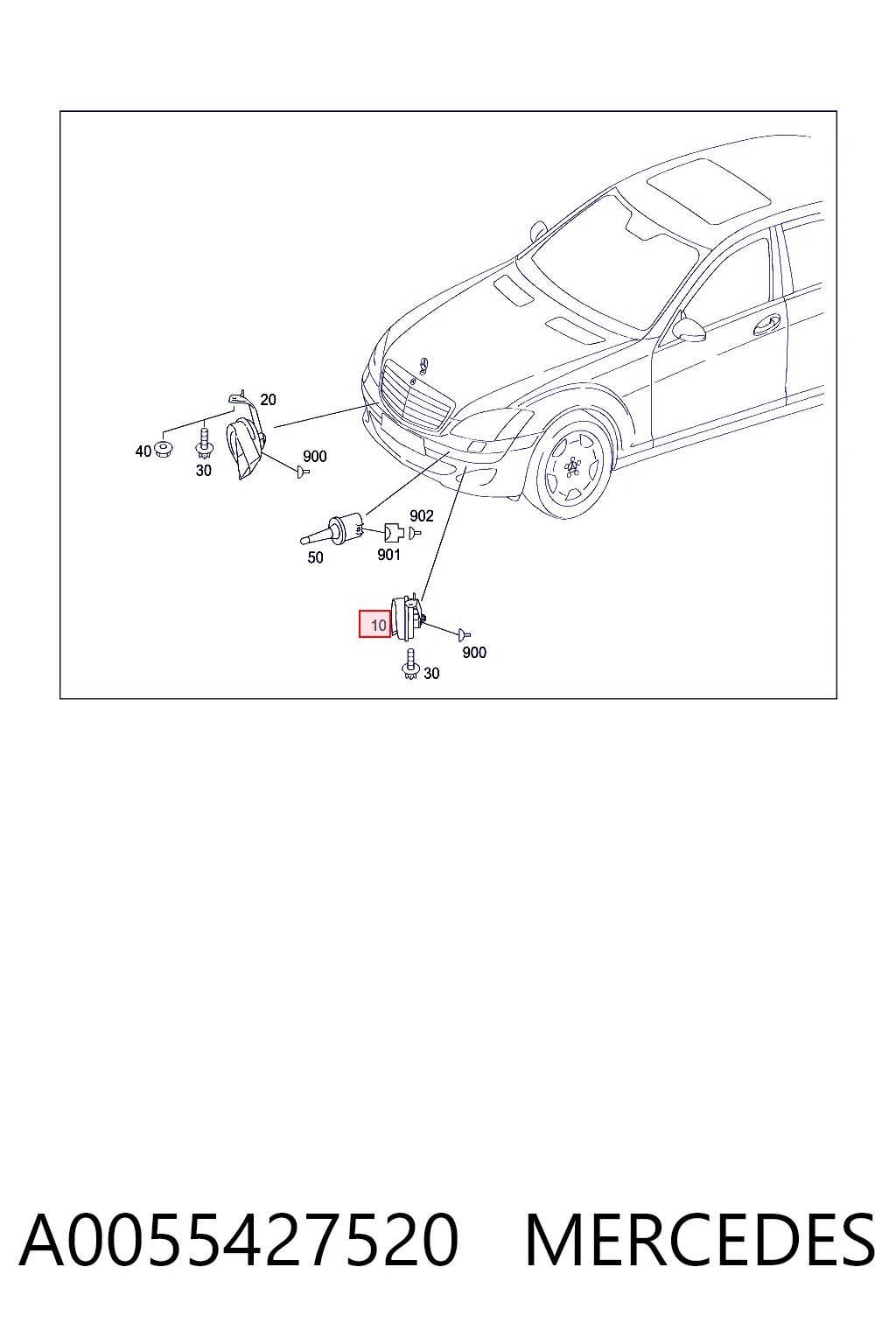 20
40
30
900
902
50
901
10
900
30

A0055427520 MERCEDES