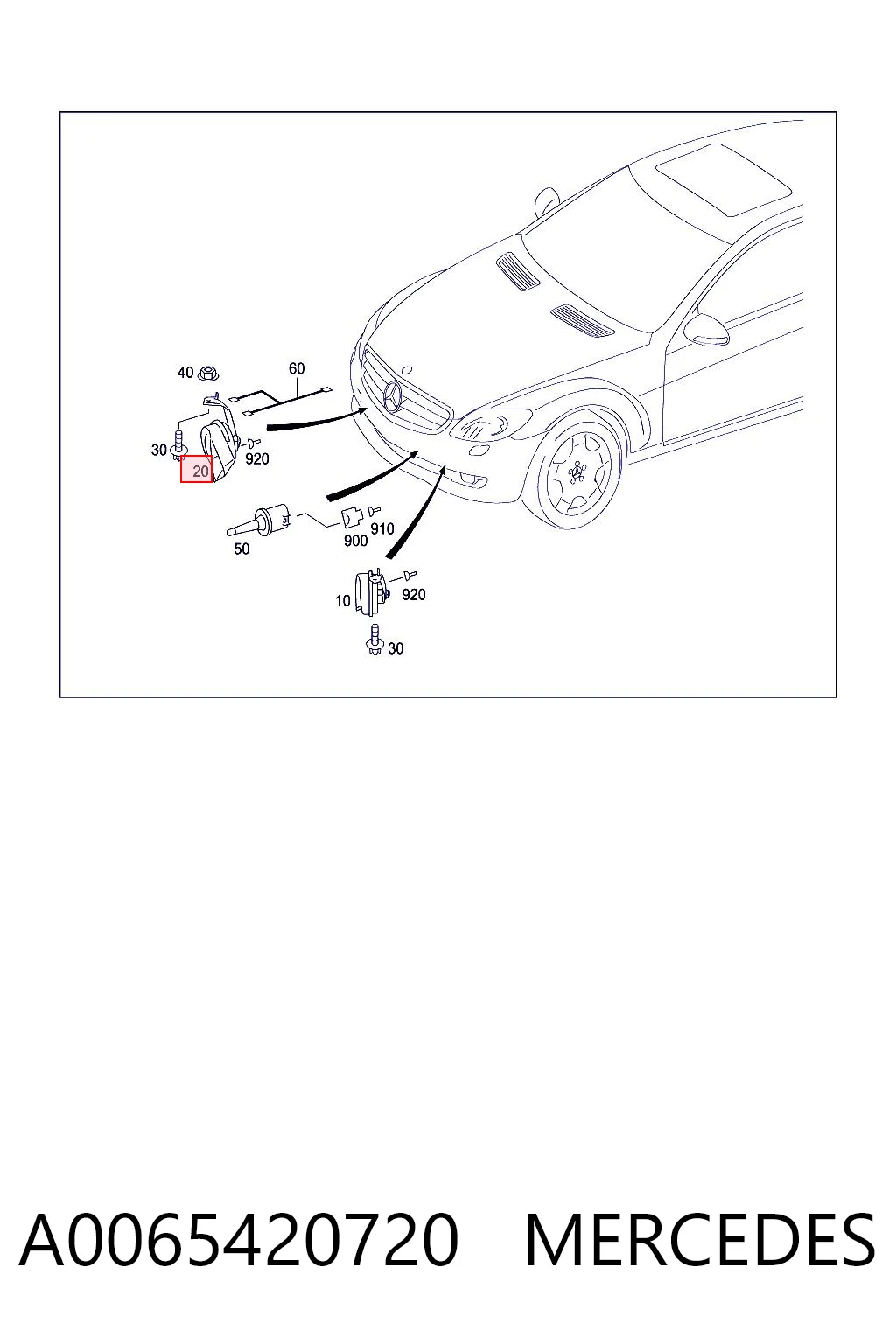 40
60
30
920
20
50
900
910
10
920
30

A0065420720 MERCEDES