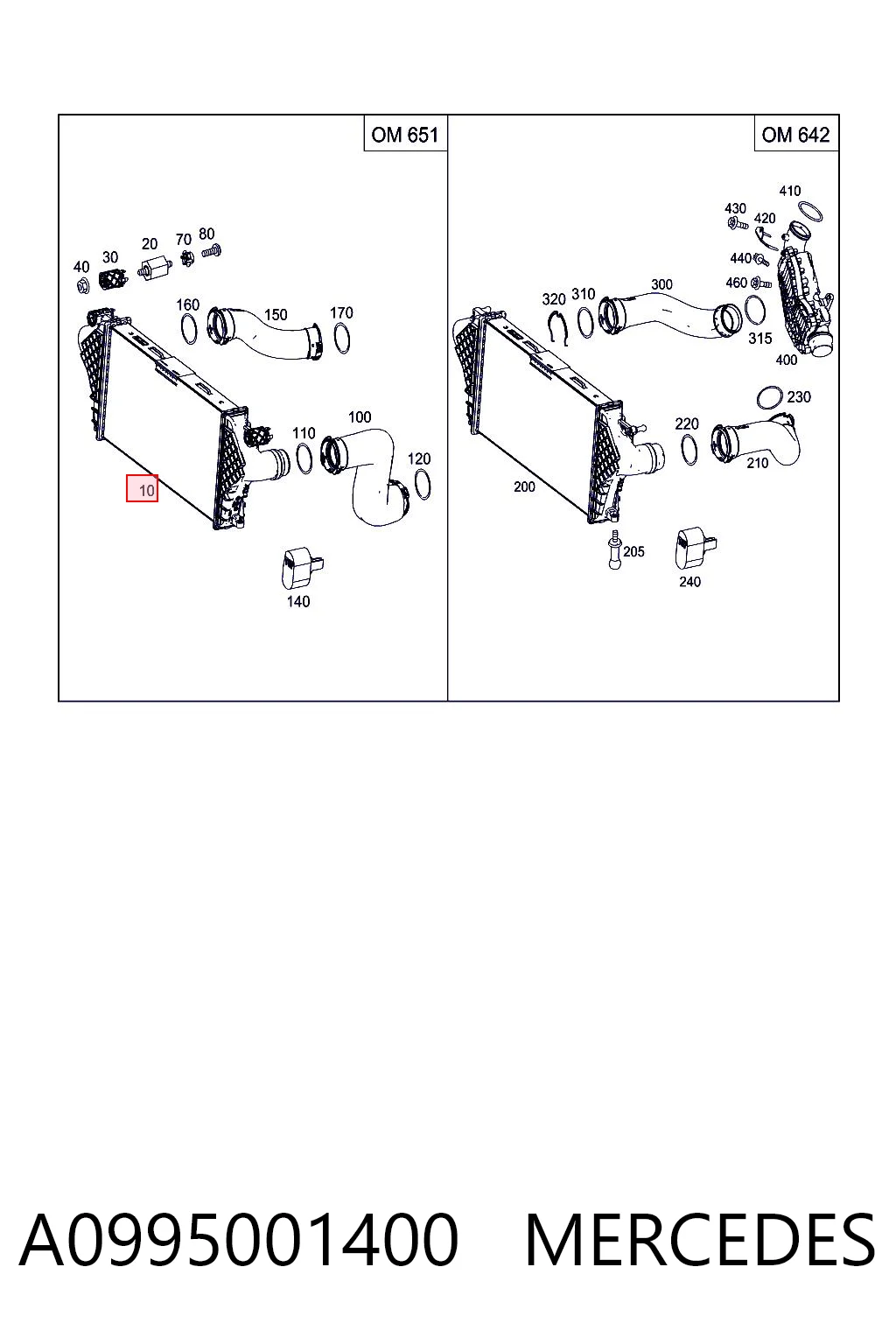 OM 651

40 30 20 70 80

160 150 170

110 100 120

10

140

OM 642

410
430 420
440
460
320 310 300
315
400

230
220
210
200

205
240

A0995001400 MERCEDES