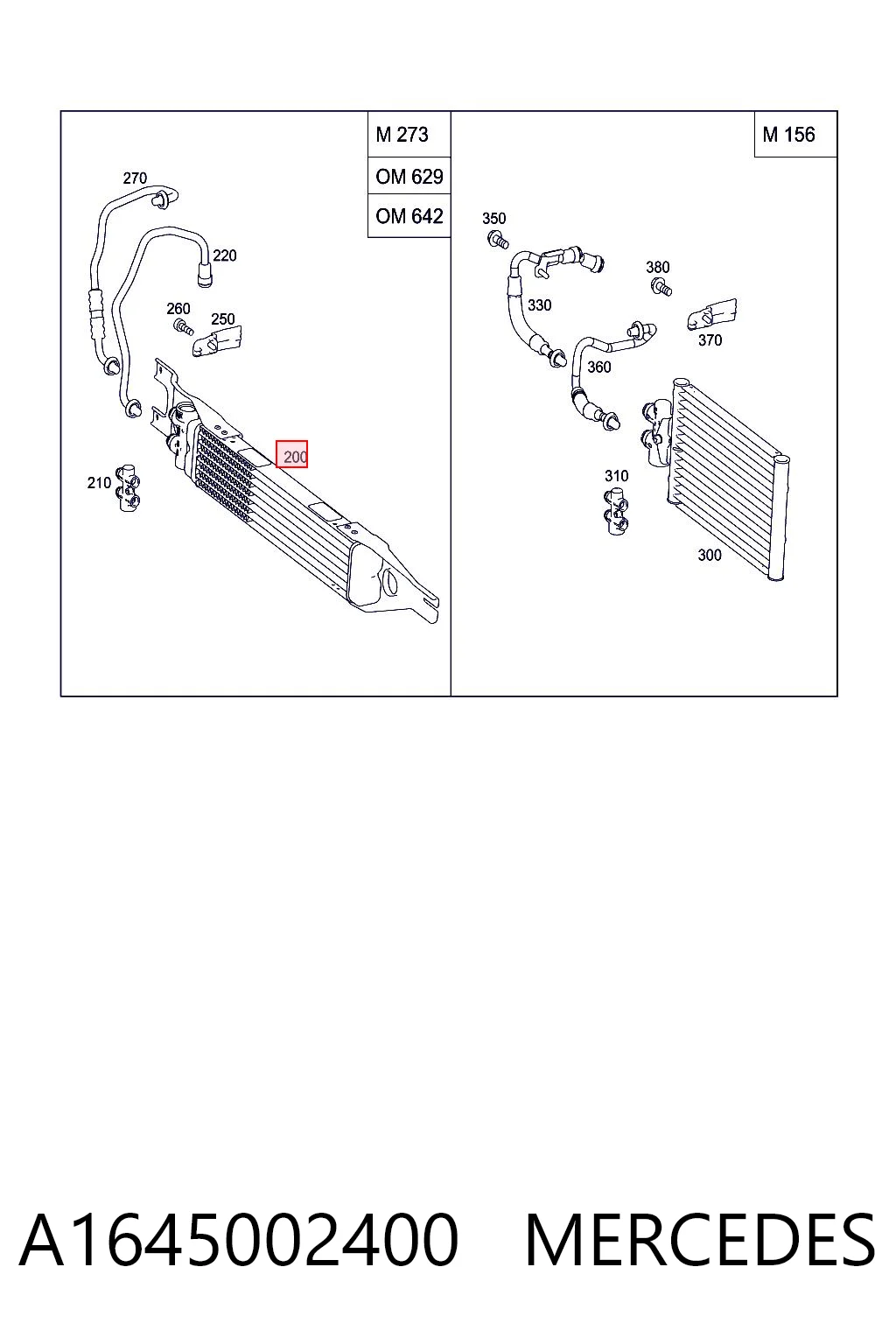 M 273
OM 629
OM 642

270
220
260
250
200
210

M 156

350
380
330
370
360
310
300

A1645002400 MERCEDES