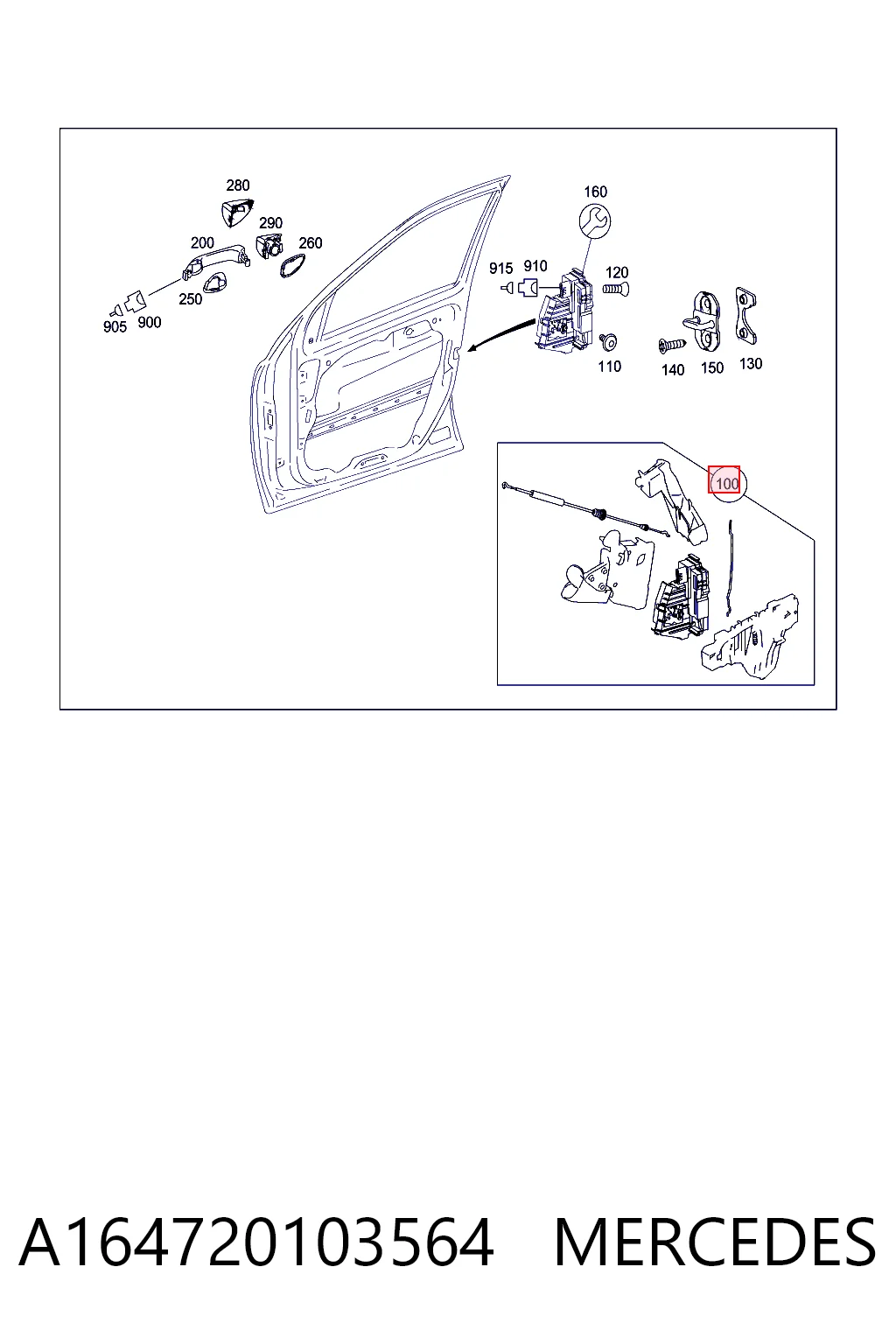 280
290
200
260
250
905
900
160
915
910
120
110
140
150
130
100

A164720103564 MERCEDES