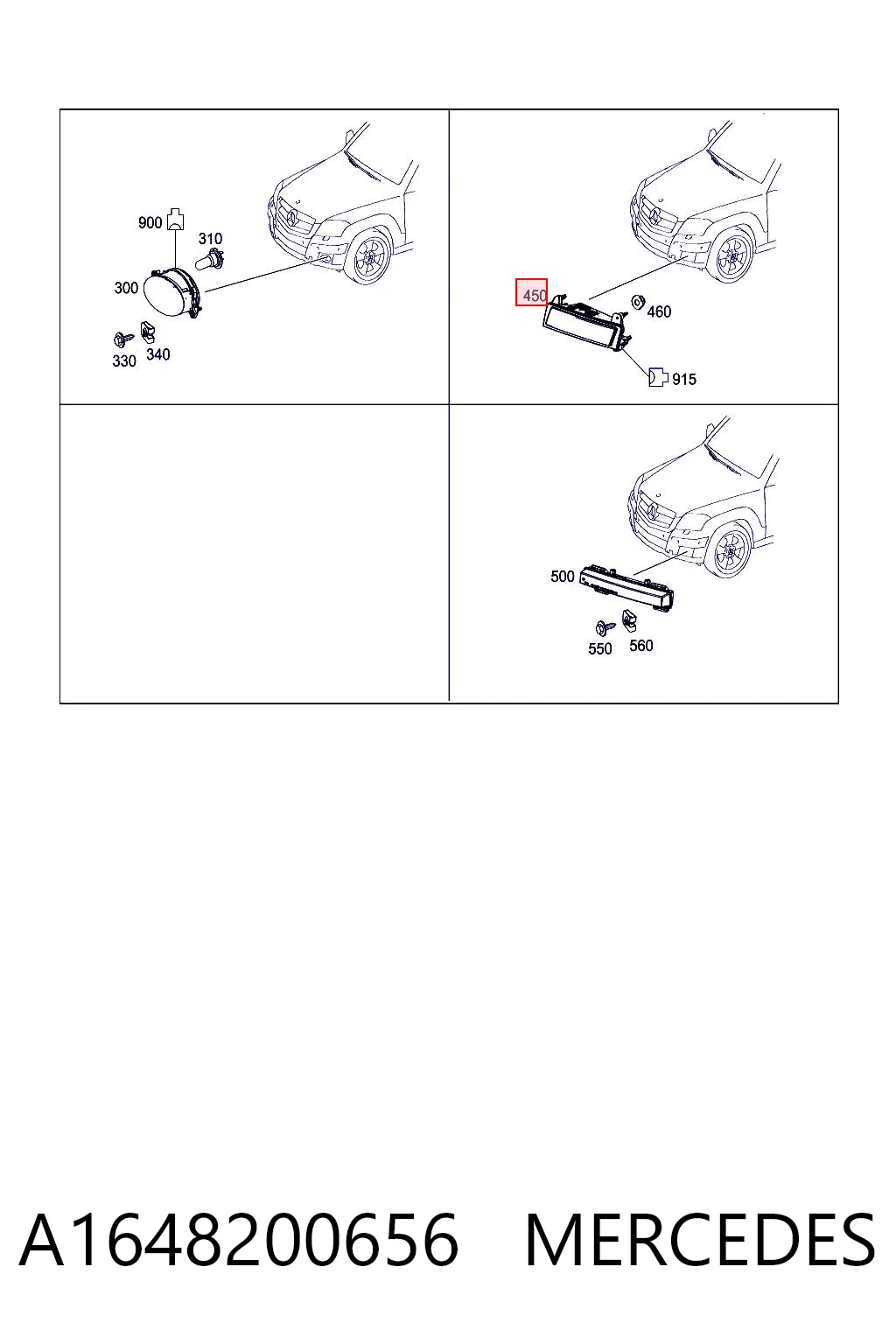 900
310
300
330
340

450
460
915

500
550
560

A1648200656 MERCEDES