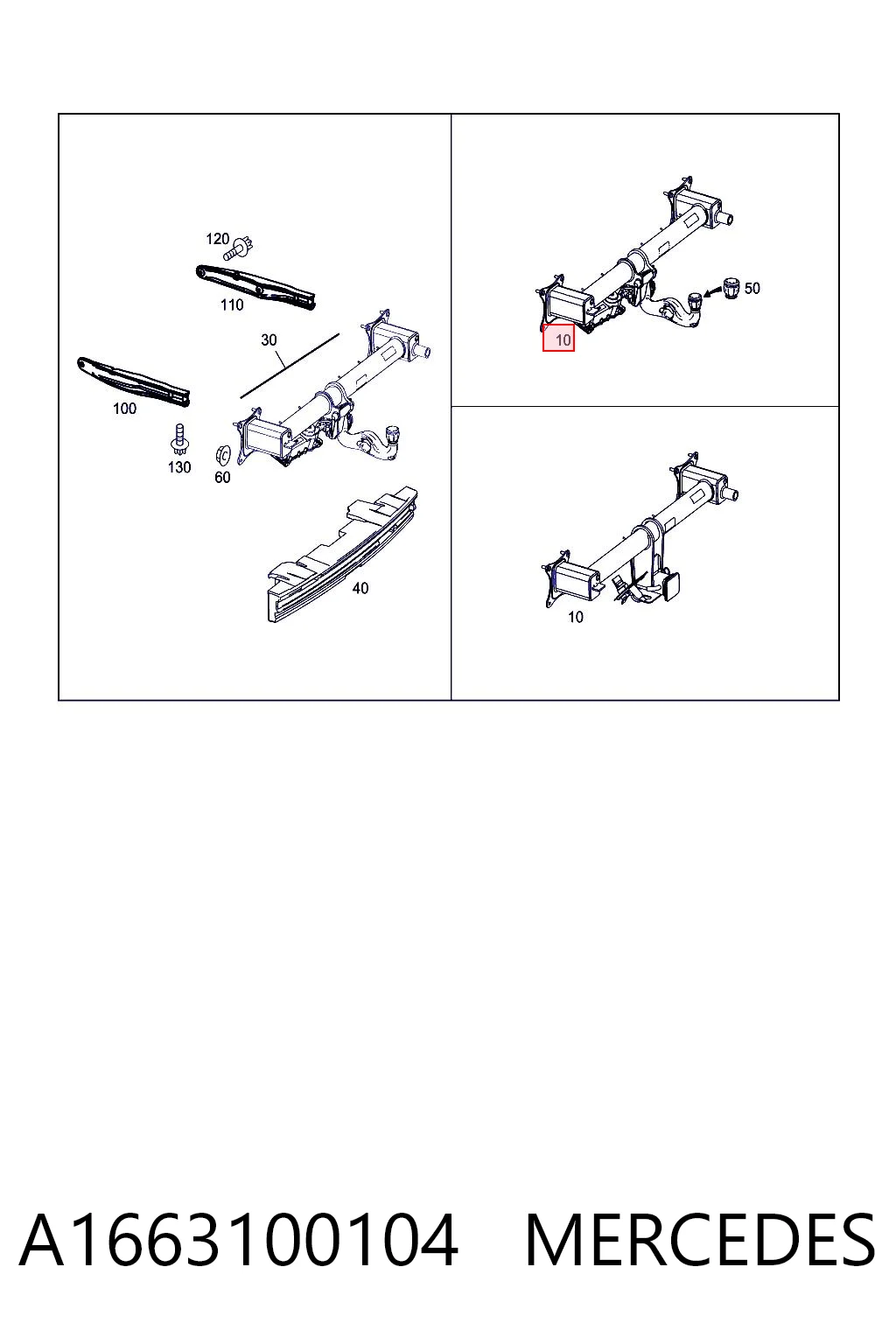 120
110
30
100
130
60
40

50
10

10

A1663100104 MERCEDES