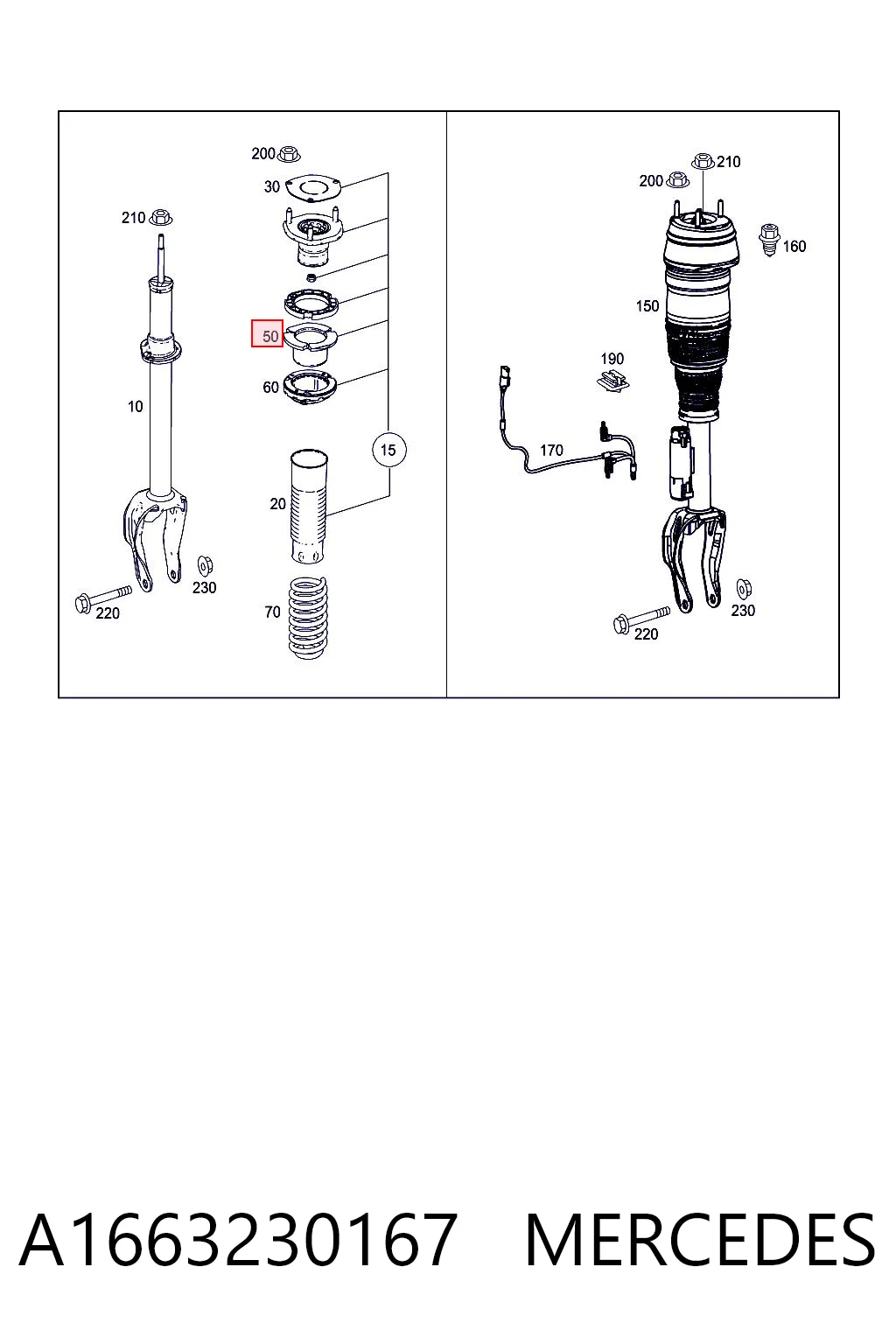 200
30
210
50
60
10
15
20
230
220
70
210
200
160
150
190
170
230
220

A1663230167 MERCEDES