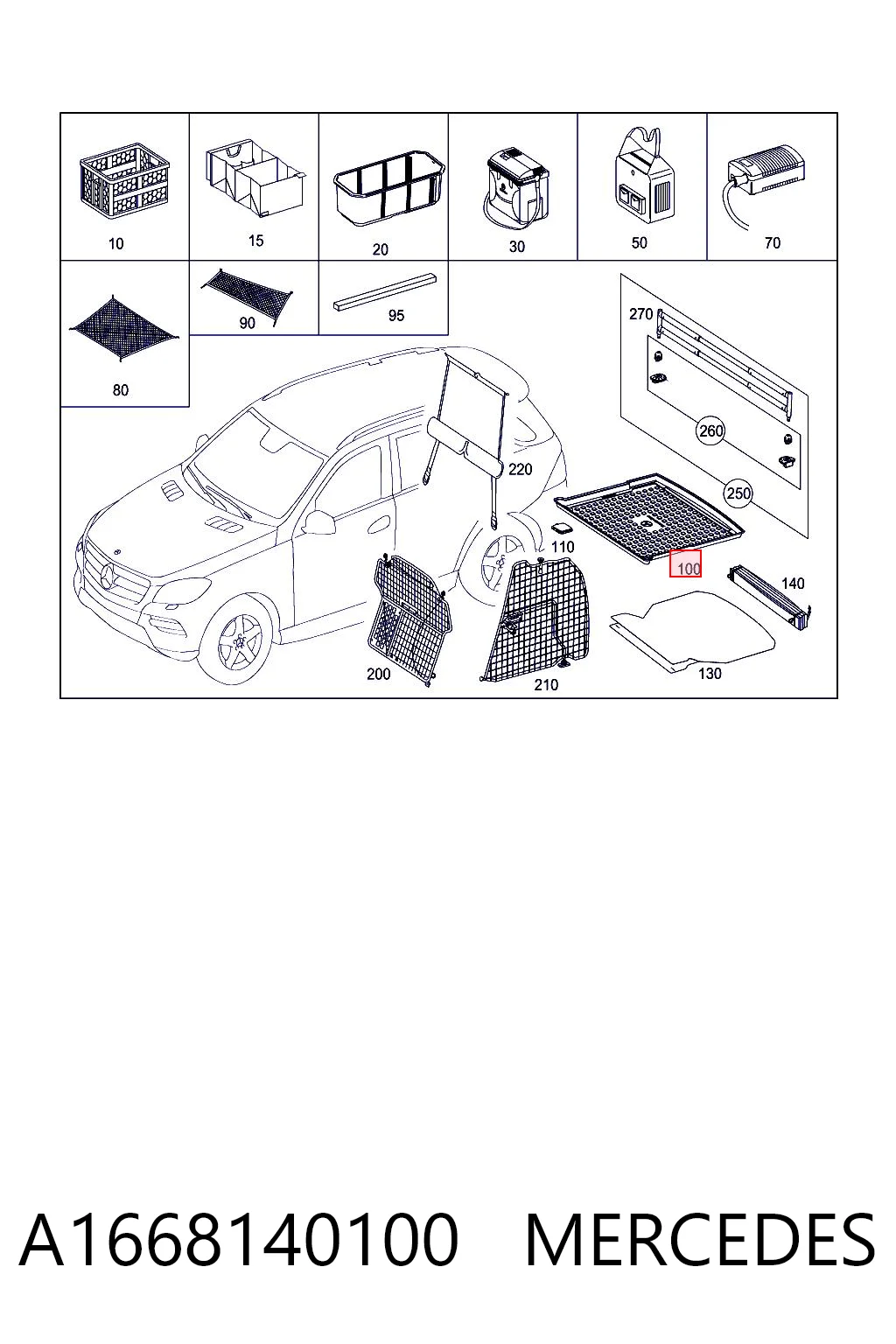 10
15
20
30
50
70
80
90
95
270
260
250
220
110
100
140
200
210
130

A1668140100 MERCEDES