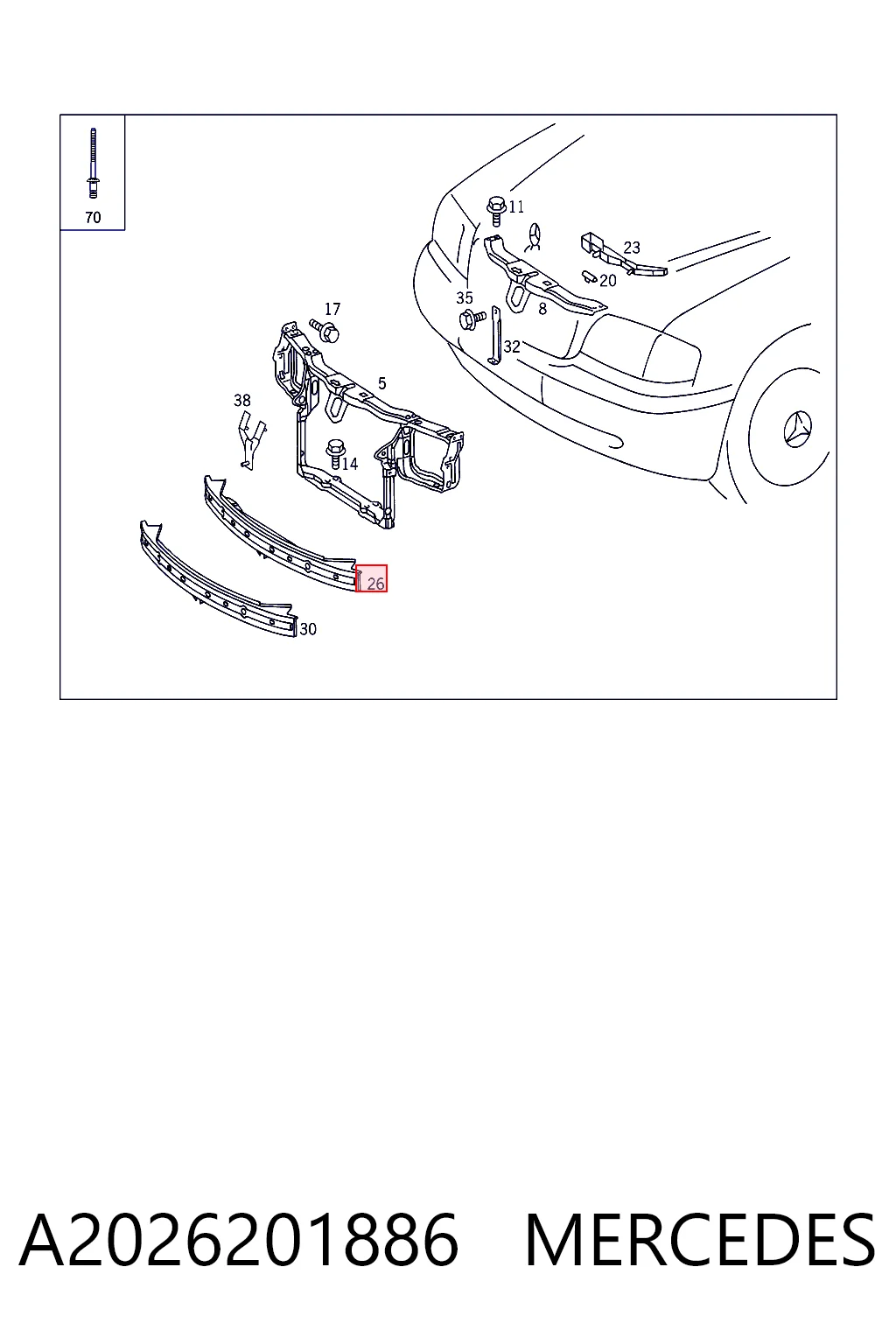 70

11

23

20

35

8

17

32

5

38

14

26

30

A2026201886 MERCEDES