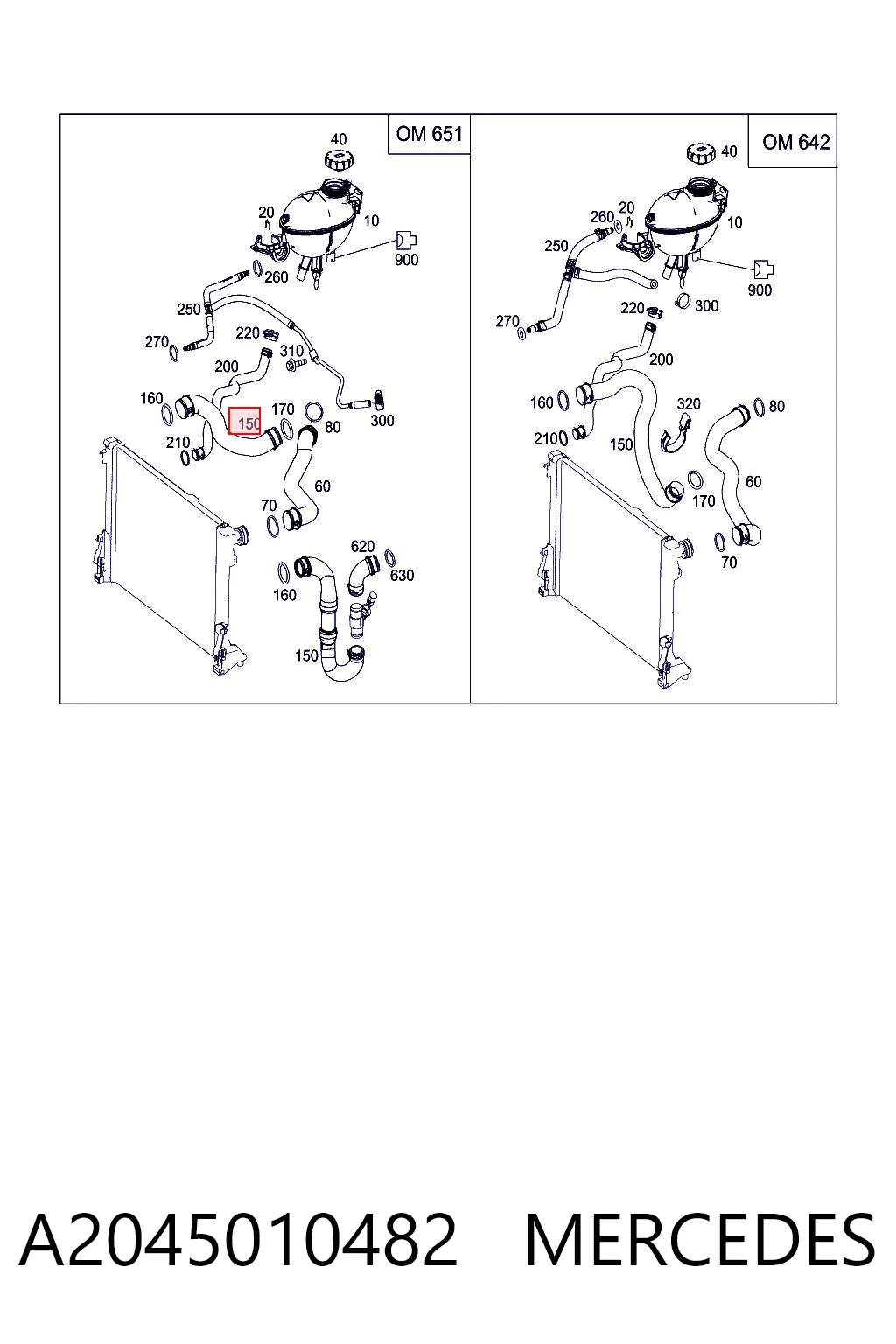 OM 651

40
20
10
900
260
250
270
220
310
200
160
150
170
80
300
210
60
70
620
630
160
150

OM 642

40
260
20
10
250
900
220
300
270
200
160
320
80
210
150
60
170
70

A2045010482 MERCEDES