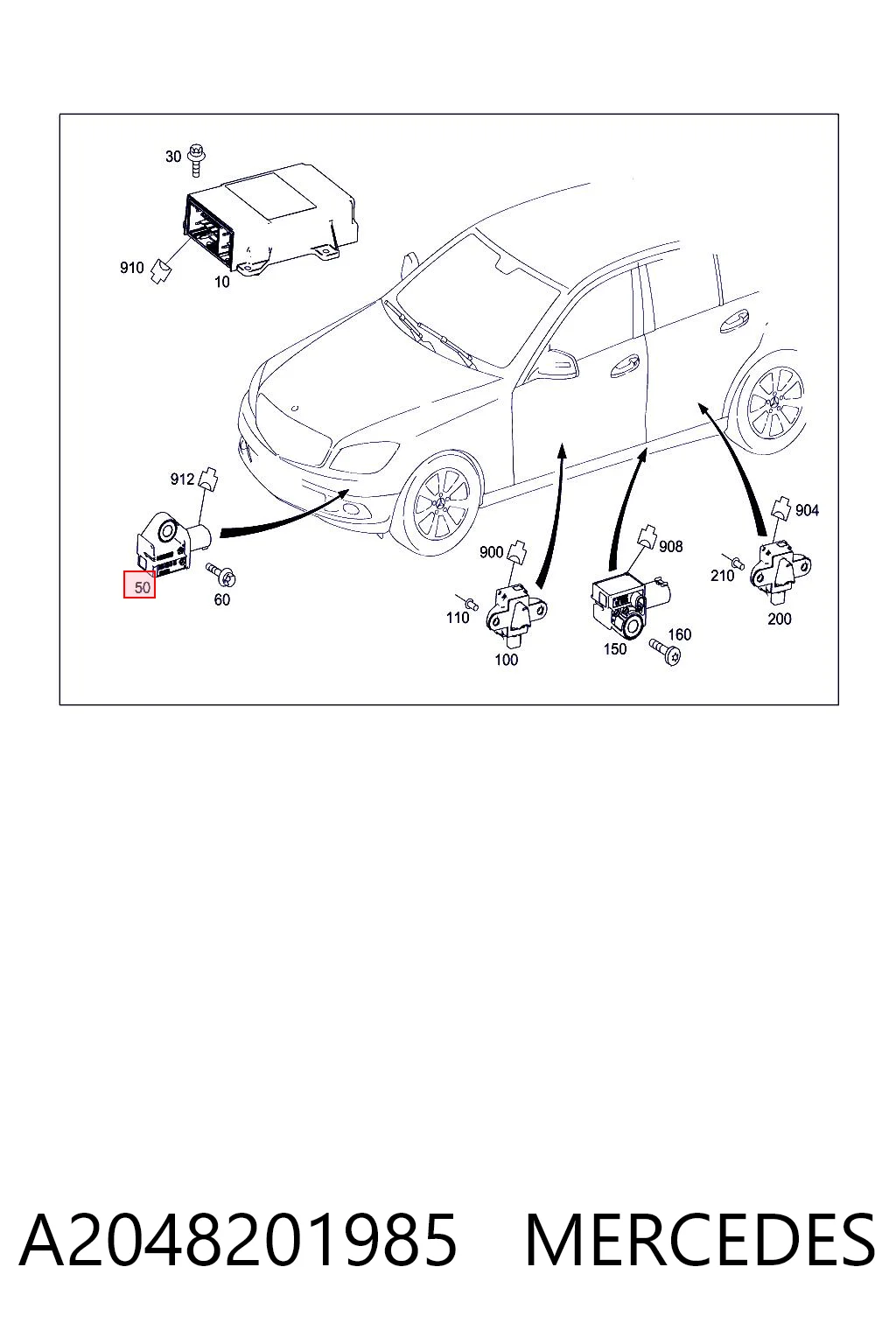 30
910
10
912
50
60
900
110
100
908
150
160
904
210
200

A2048201985 MERCEDES