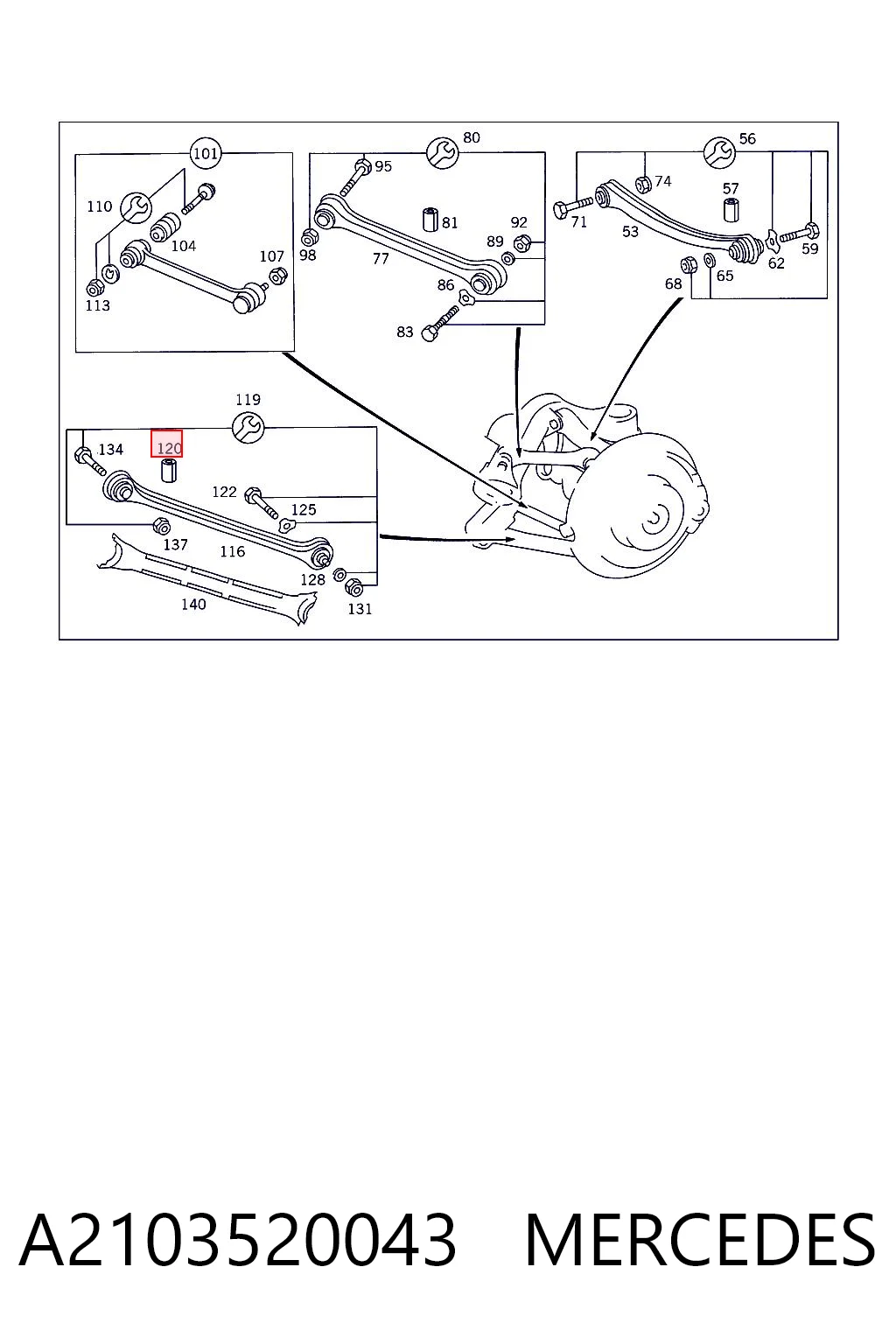 101
110
104
107
113
80
95
81
92
89
98
77
86
83
56
74
57
71
53
62
59
68
65
119
134
120
122
125
137
116
128
131
140

A2103520043 MERCEDES