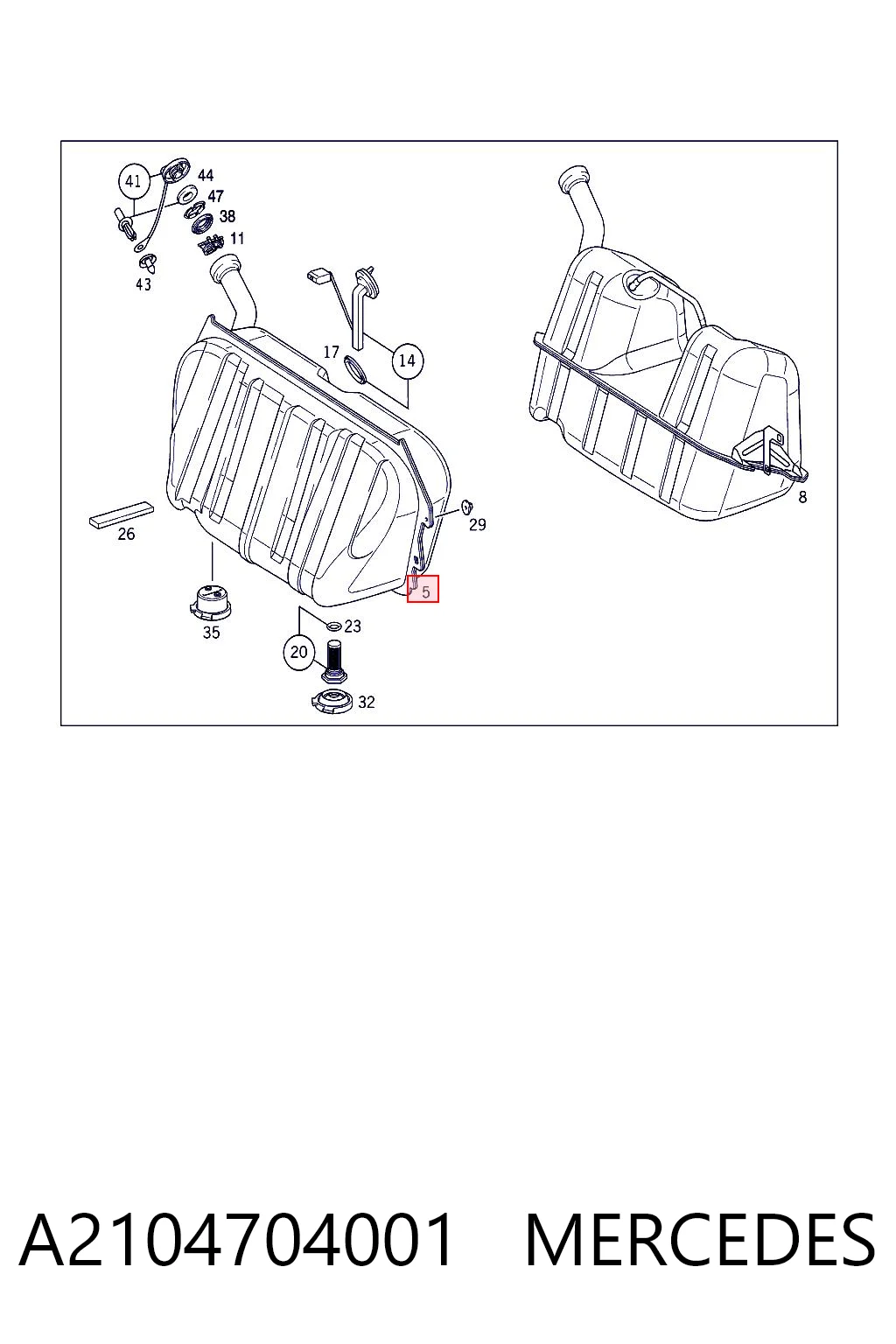 41
44
47
38
11
43
17
14
26
29
5
35
23
20
32
8

A2104704001 MERCEDES