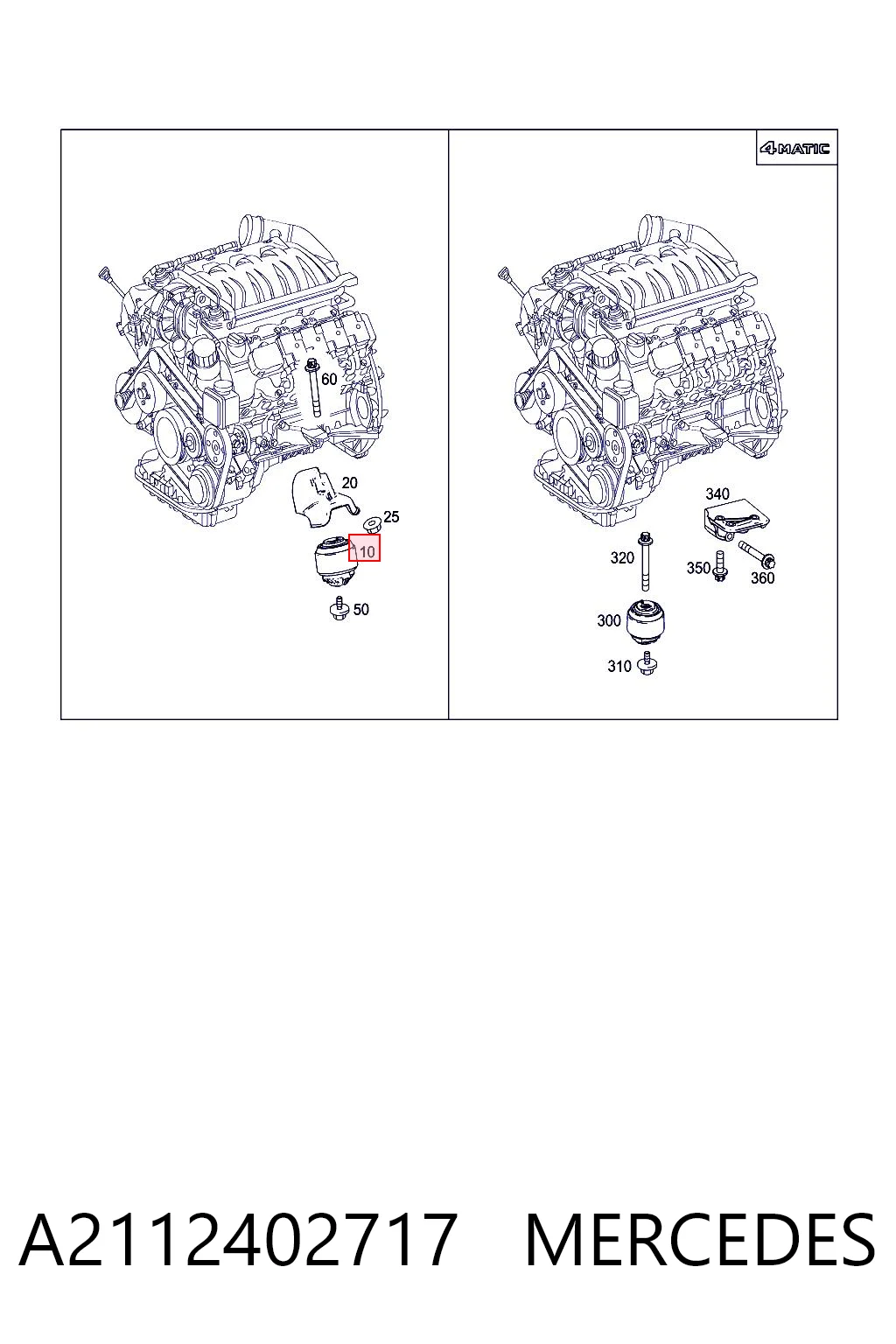 60
20
25
10
50

4MATIC
340
320
350
360
300
310

A2112402717 MERCEDES