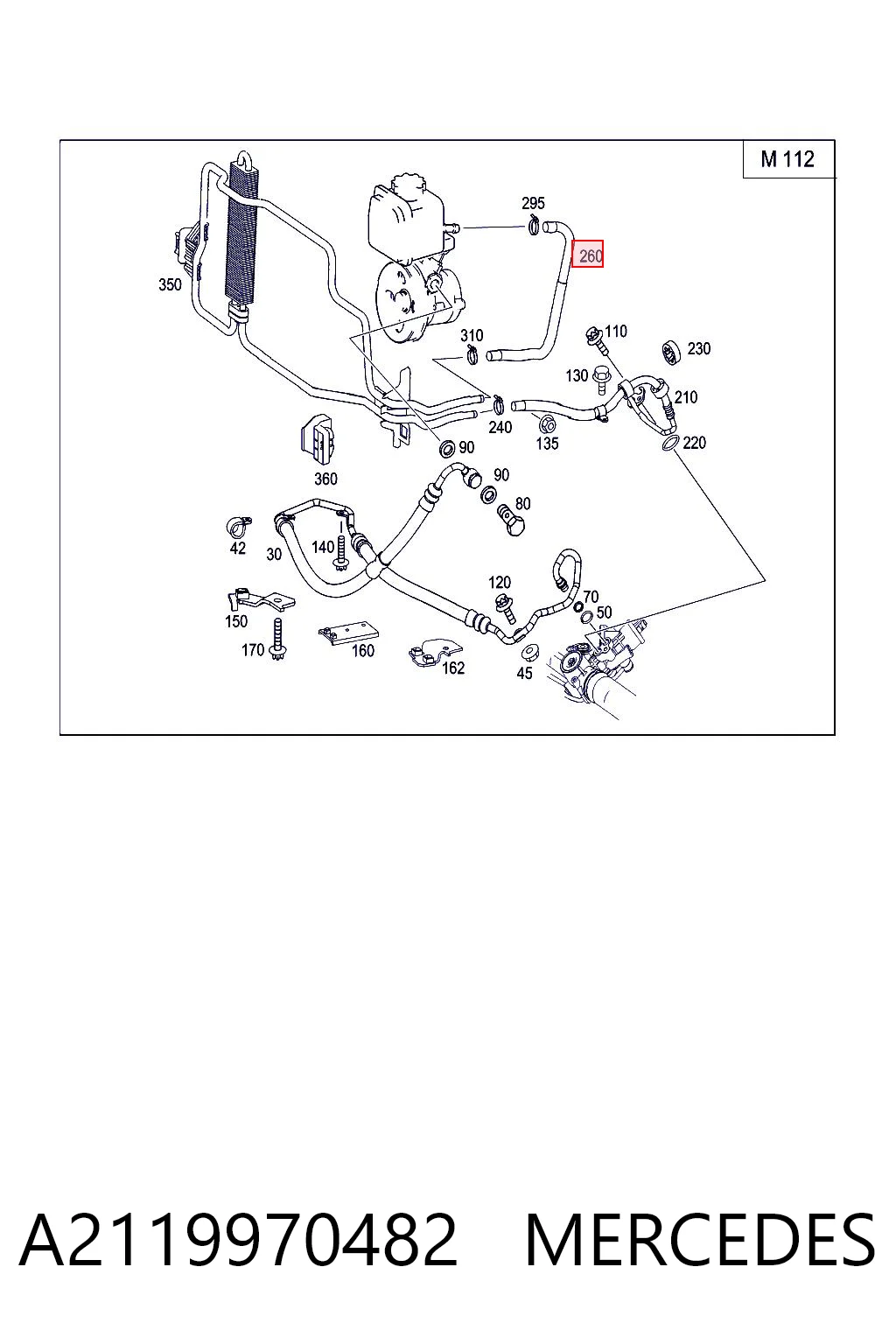 M 112

295
260
350
310
110
230
130
210
240
135
220
90
360
90
80
42
30
140
120
70
50
150
170
160
162
45

A2119970482 MERCEDES