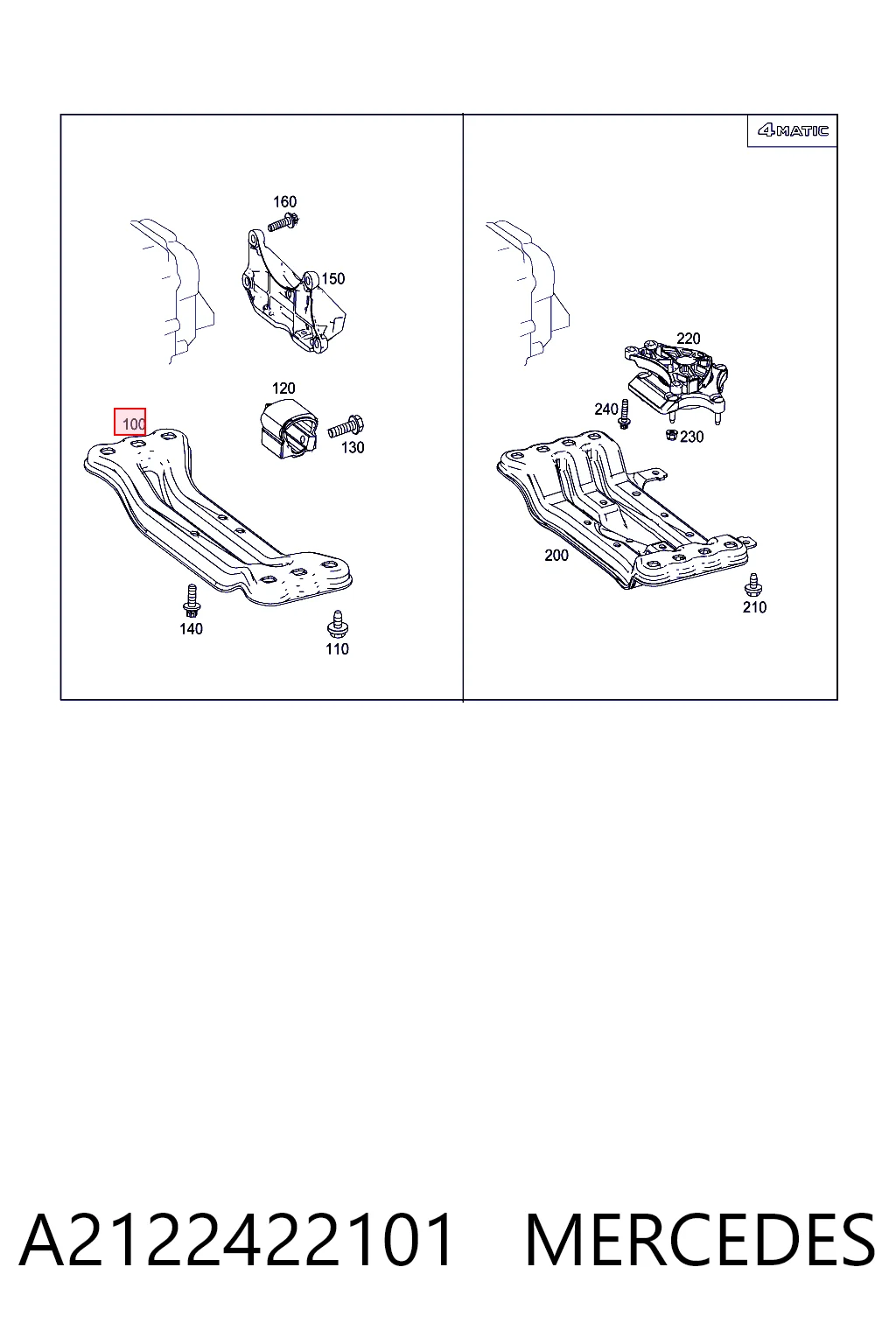 160
150
120
100
130
140
110

4MATIC
220
240
230
200
210

A2122422101 MERCEDES