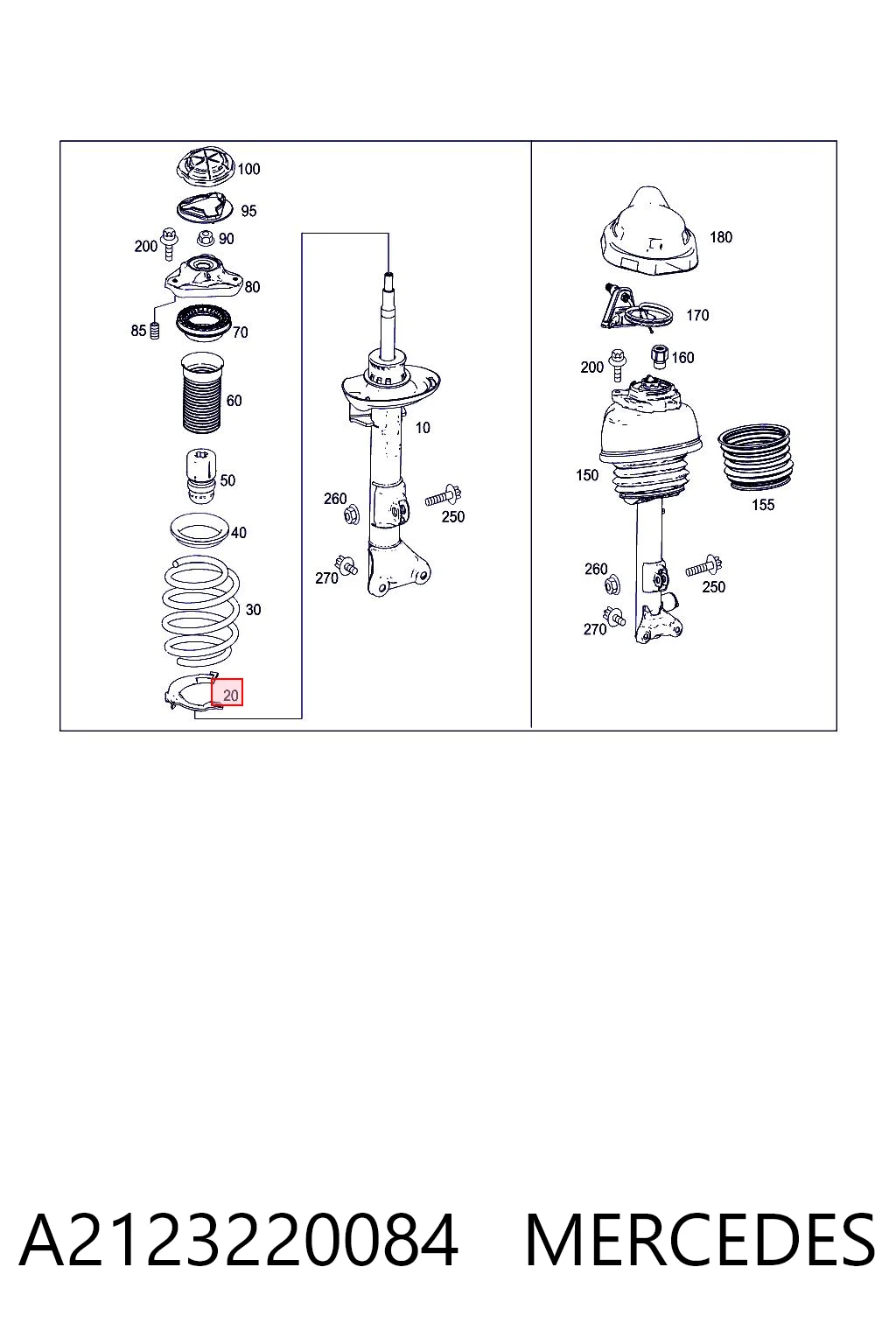 100
95
200
90
80
85
70
60
50
40
30
20
10
260
250
270

180
170
200
160
150
155
260
250
270

A2123220084 MERCEDES