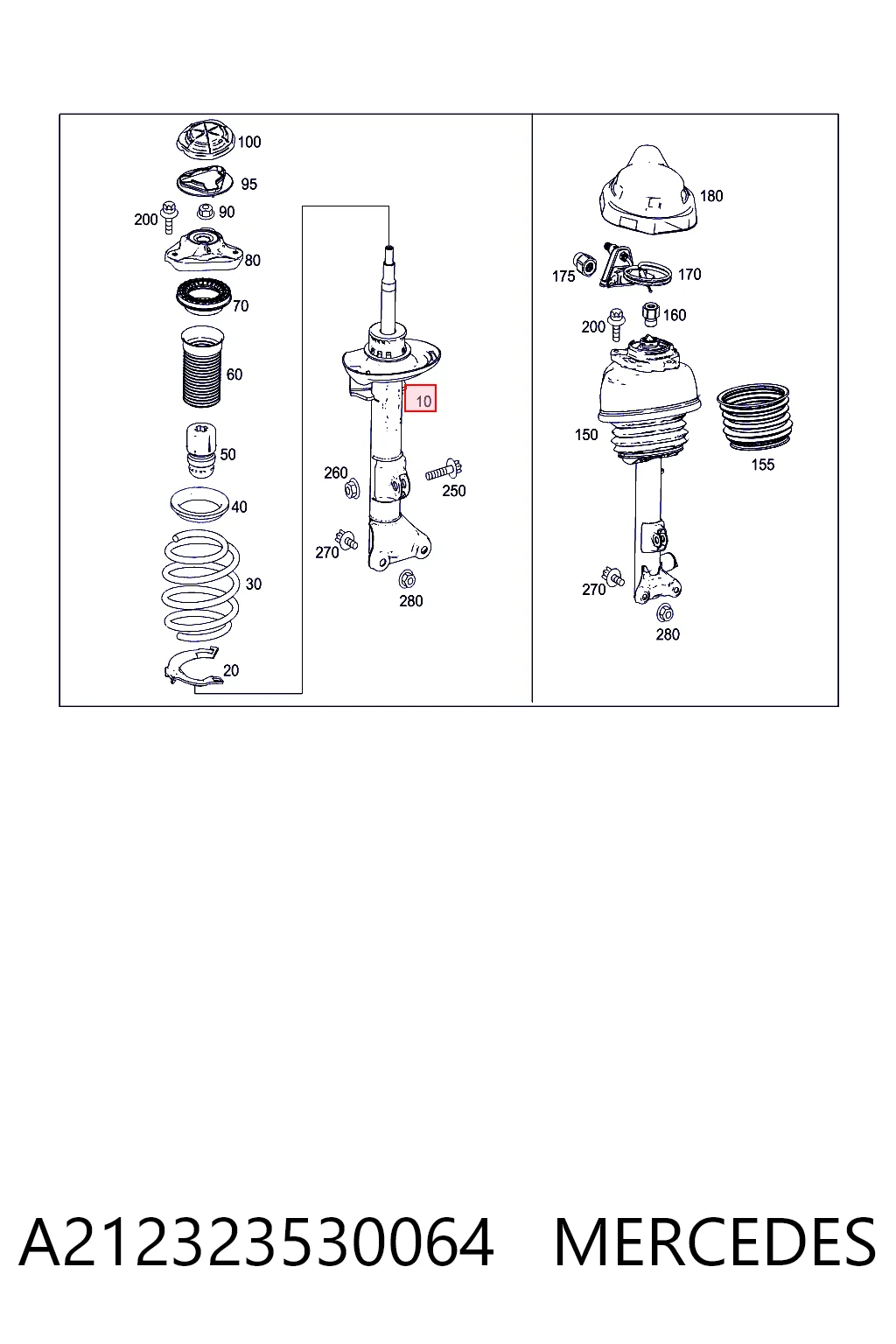 100
95
200
90
80
70
60
50
40
30
20
10
260
250
270
280
180
175
170
200
160
150
155
270
280

A212323530064 MERCEDES