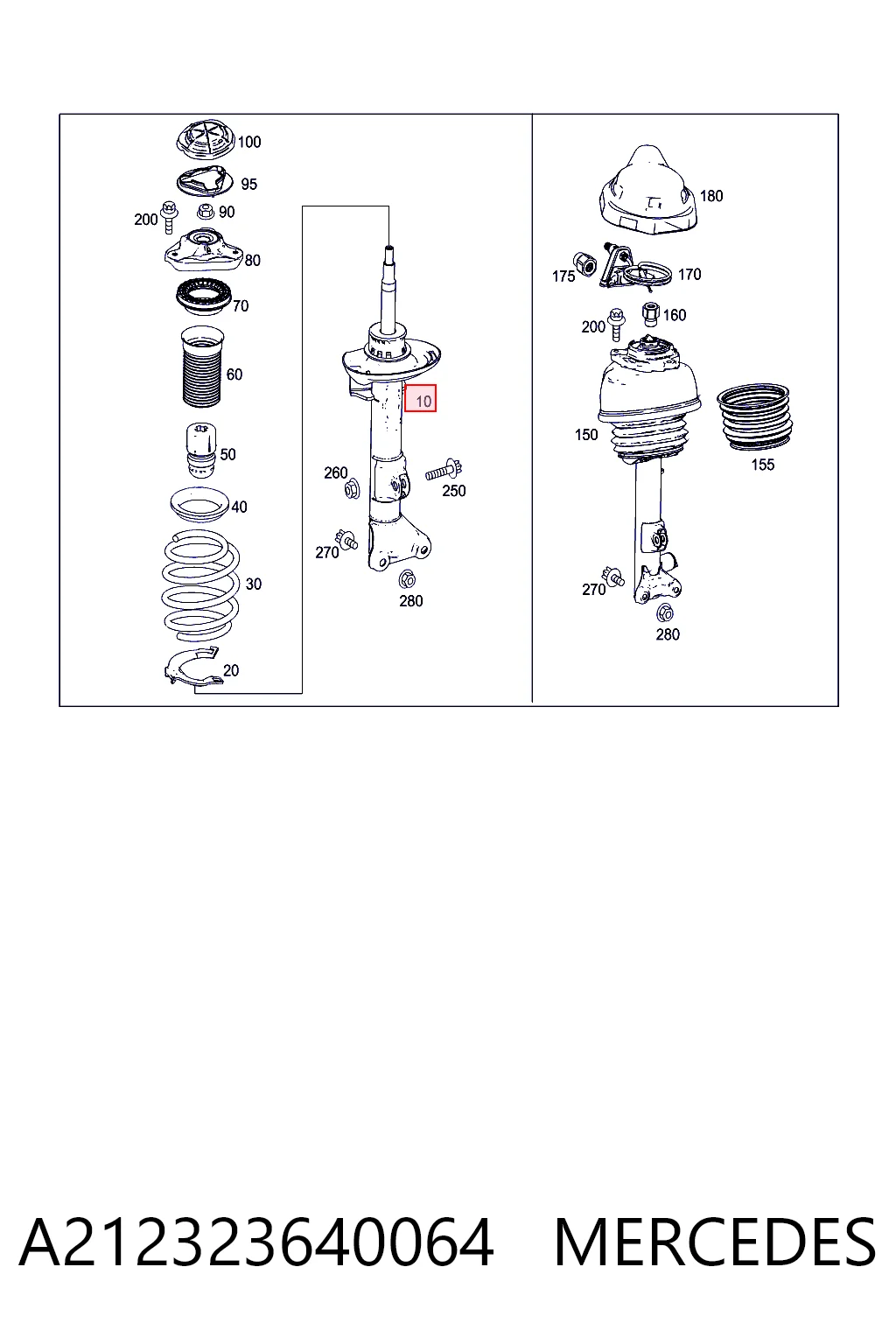 100
95
200
90
80
70
60
50
40
30
20
10
260
250
270
280
180
175
170
200
160
150
155
270
280

A212323640064 MERCEDES