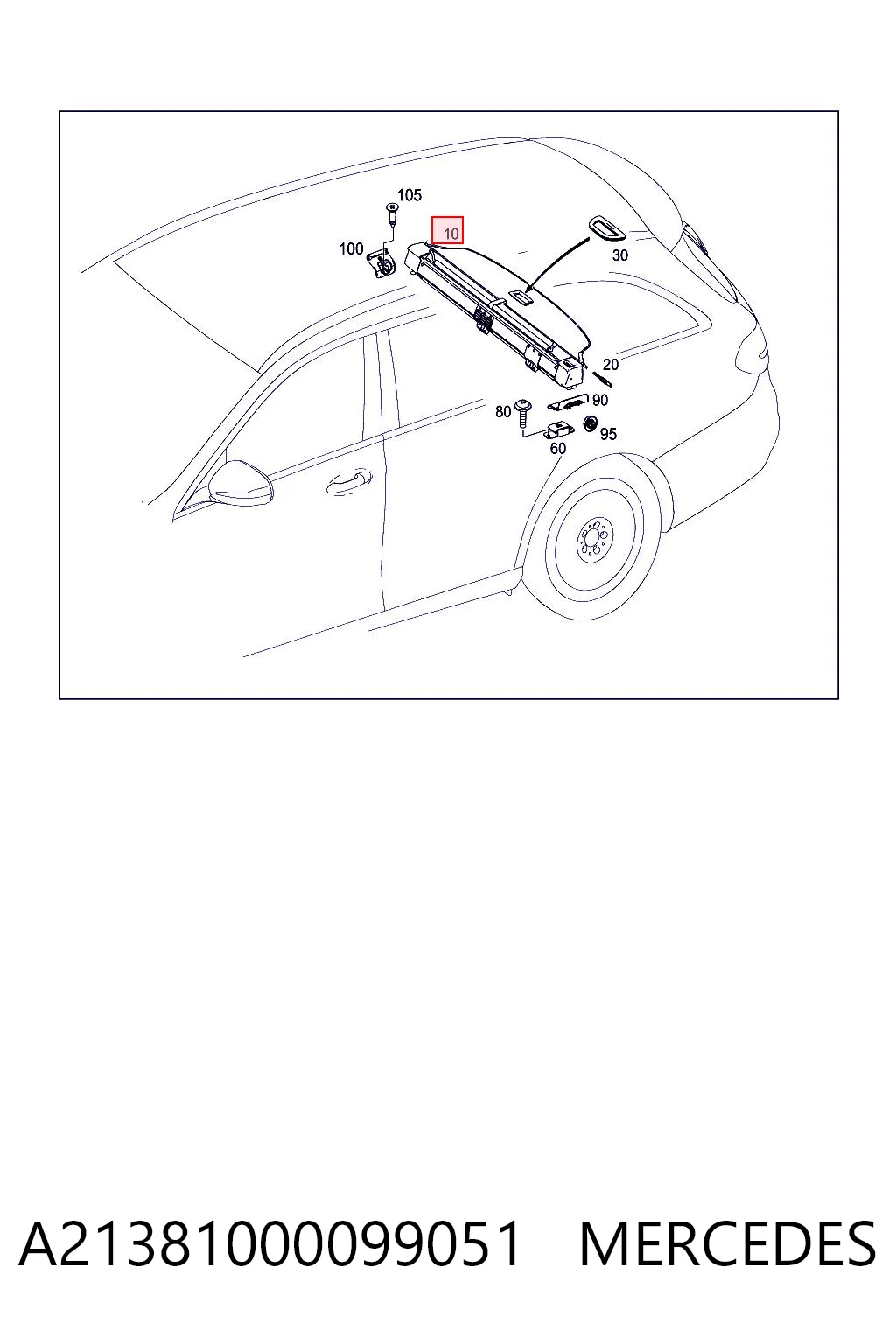 105
10
100
30
20
80
90
95
60

A21381000099051 MERCEDES