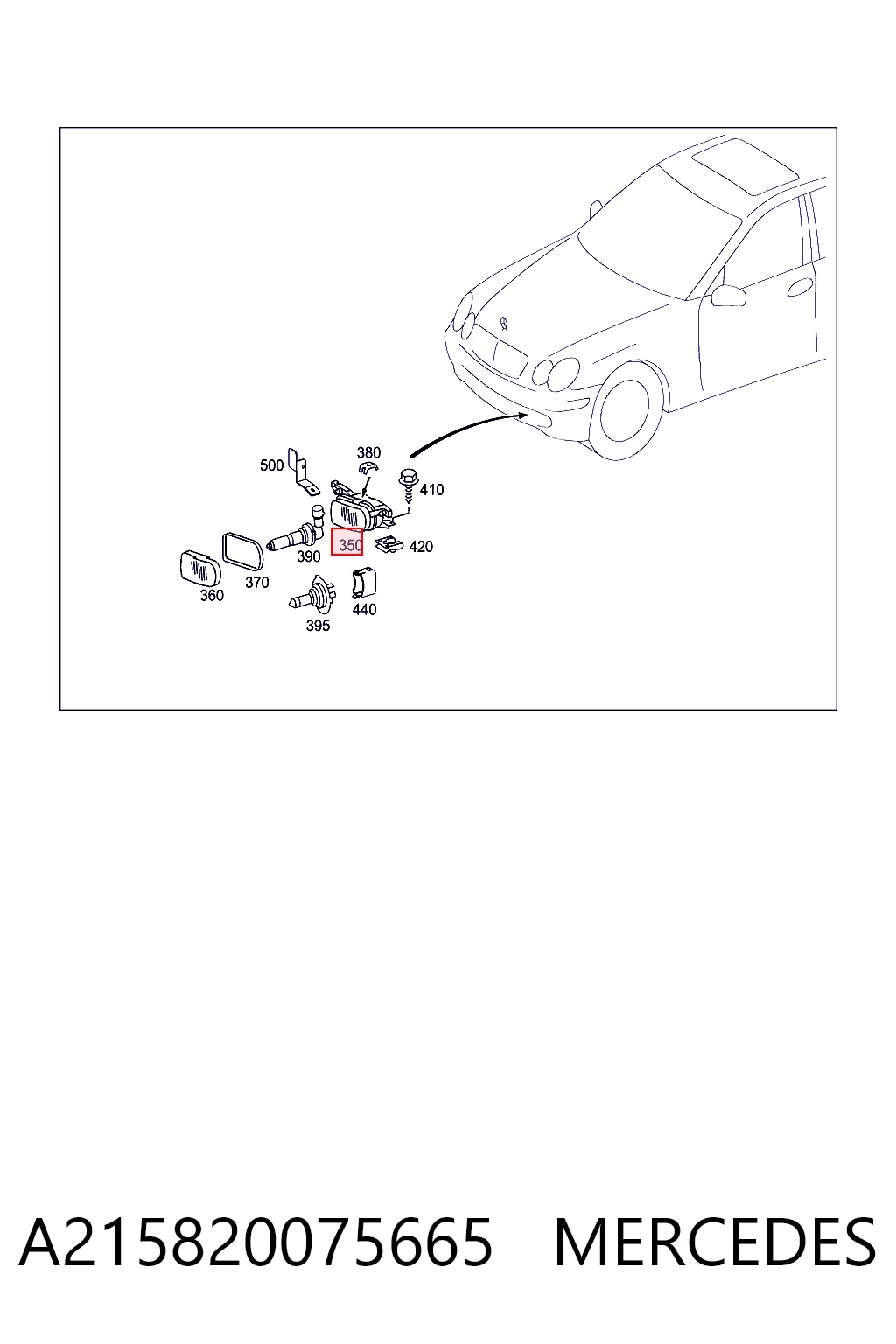 500
380
410
350
420
390
370
360
440
395

A215820075665 MERCEDES