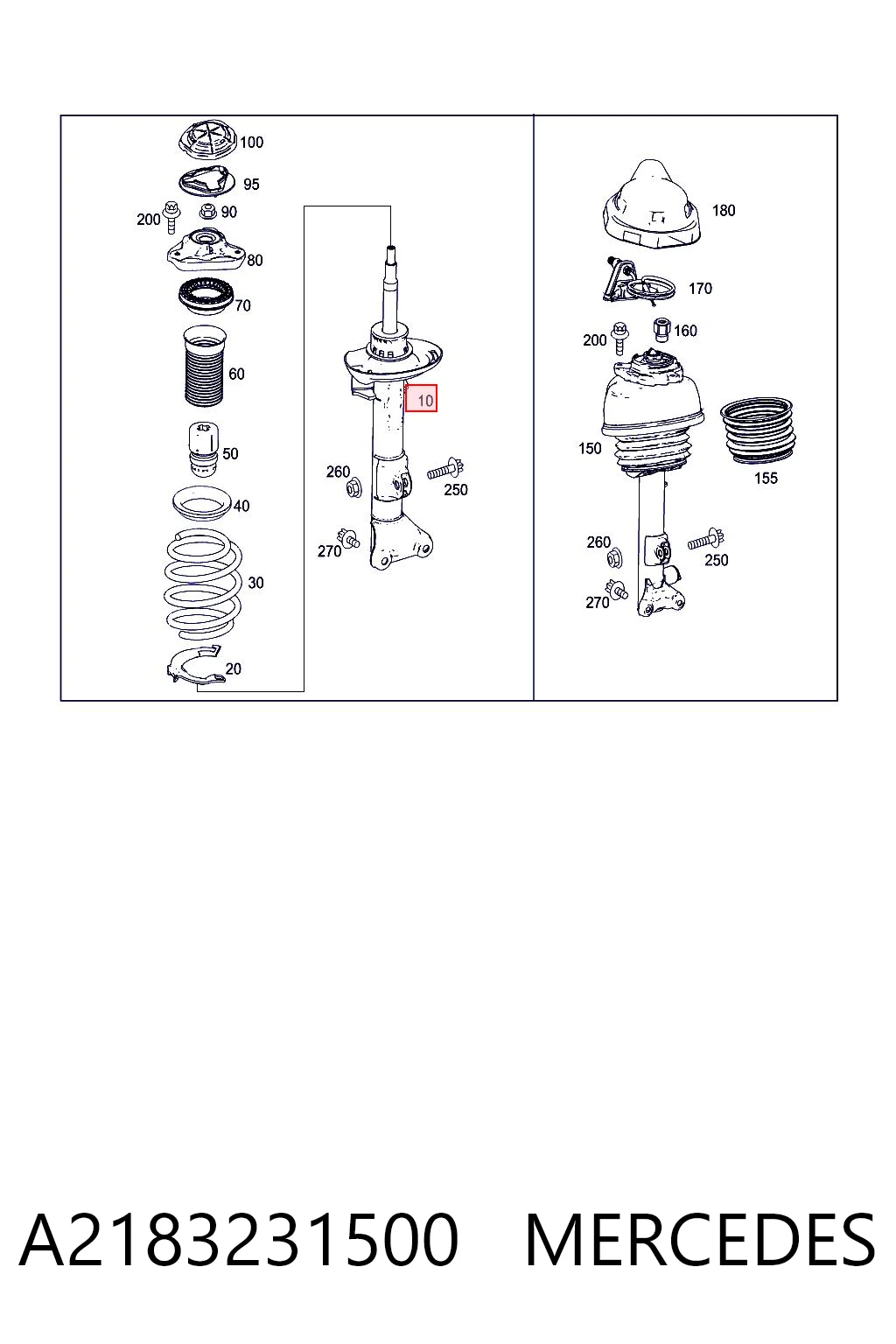 100
95
200
90
80
70
60
50
40
30
20
10
260
250
270
180
170
200
160
150
155
260
250
270

A2183231500 MERCEDES