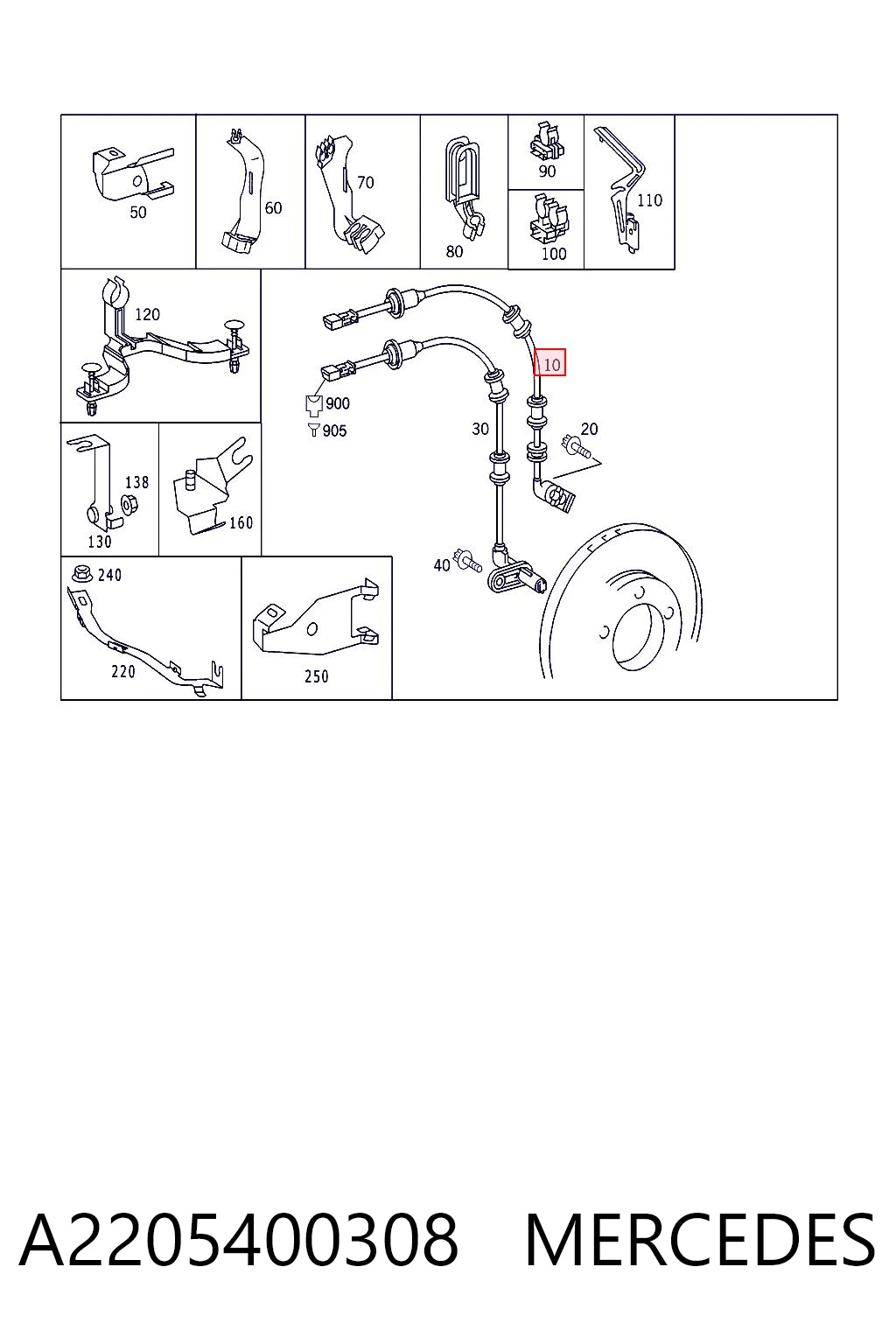 50
60
70
80
90
100
110
120
10
900
905
30
20
138
130
160
40
240
220
250

A2205400308 MERCEDES