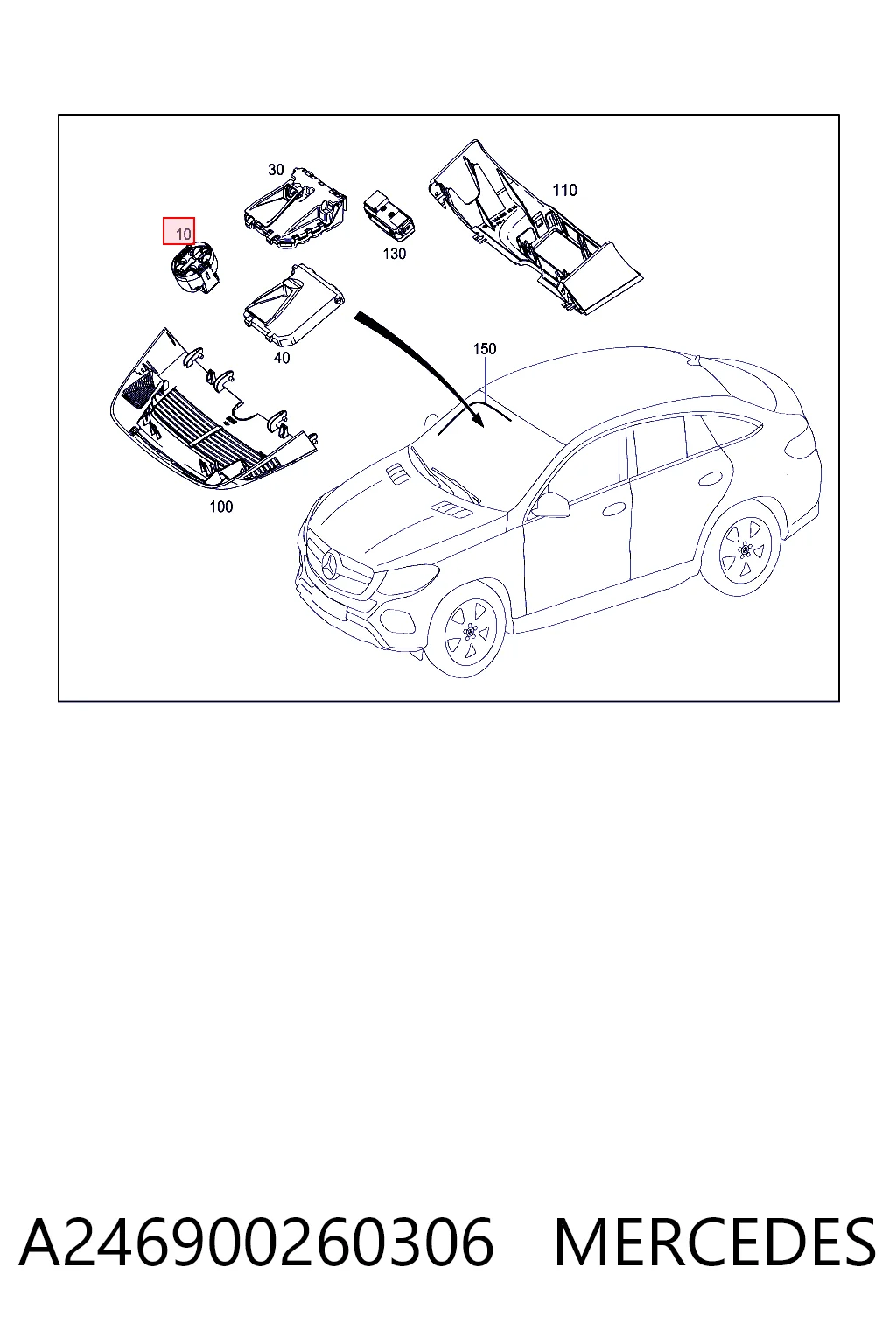 30
110
10
130
40
150
100

A246900260306 MERCEDES