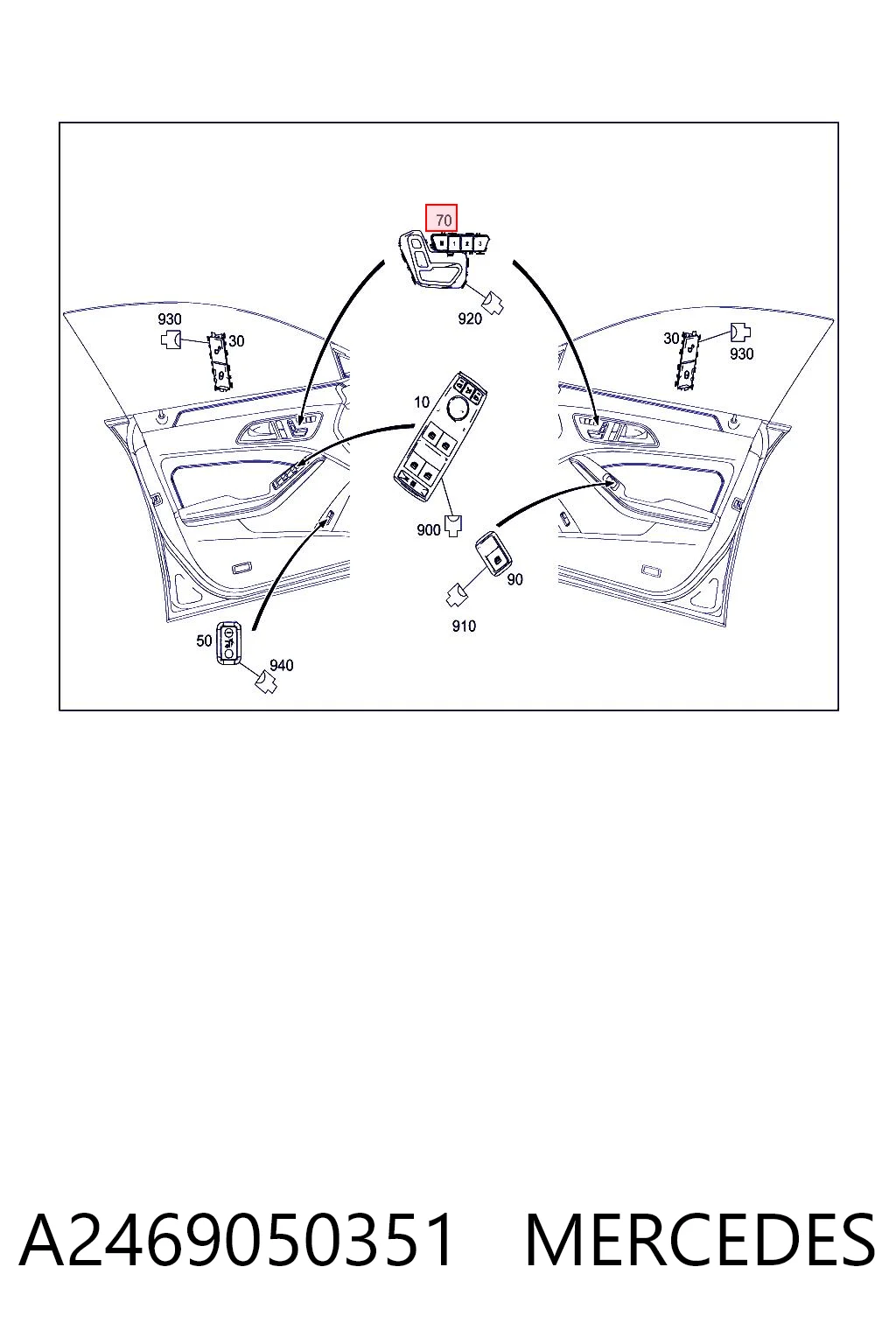 70
920
930
30
30
930
10
900
90
910
50
940

A2469050351 MERCEDES