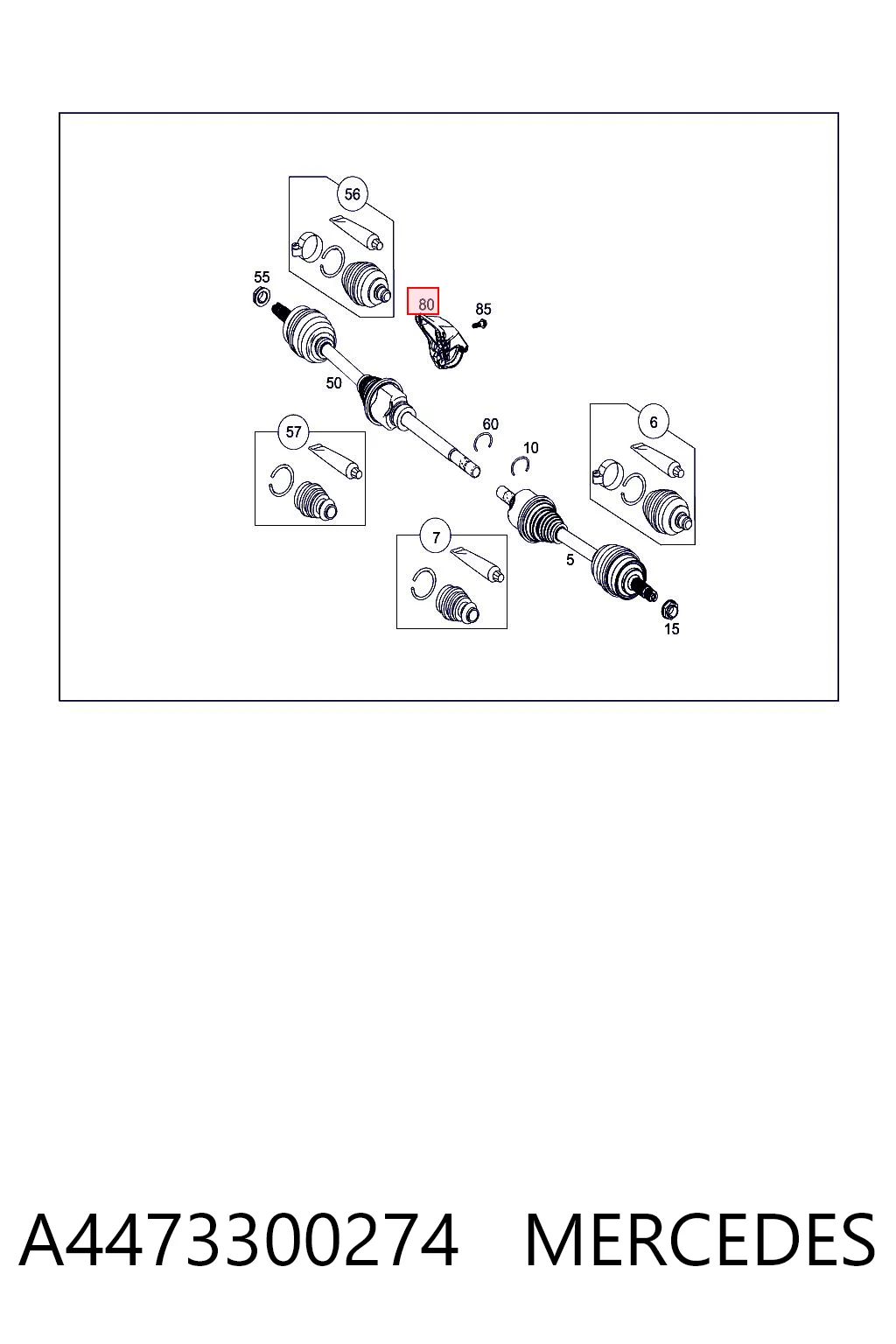 56
55
80
85
50
57
60
10
6
7
5
15

A4473300274 MERCEDES