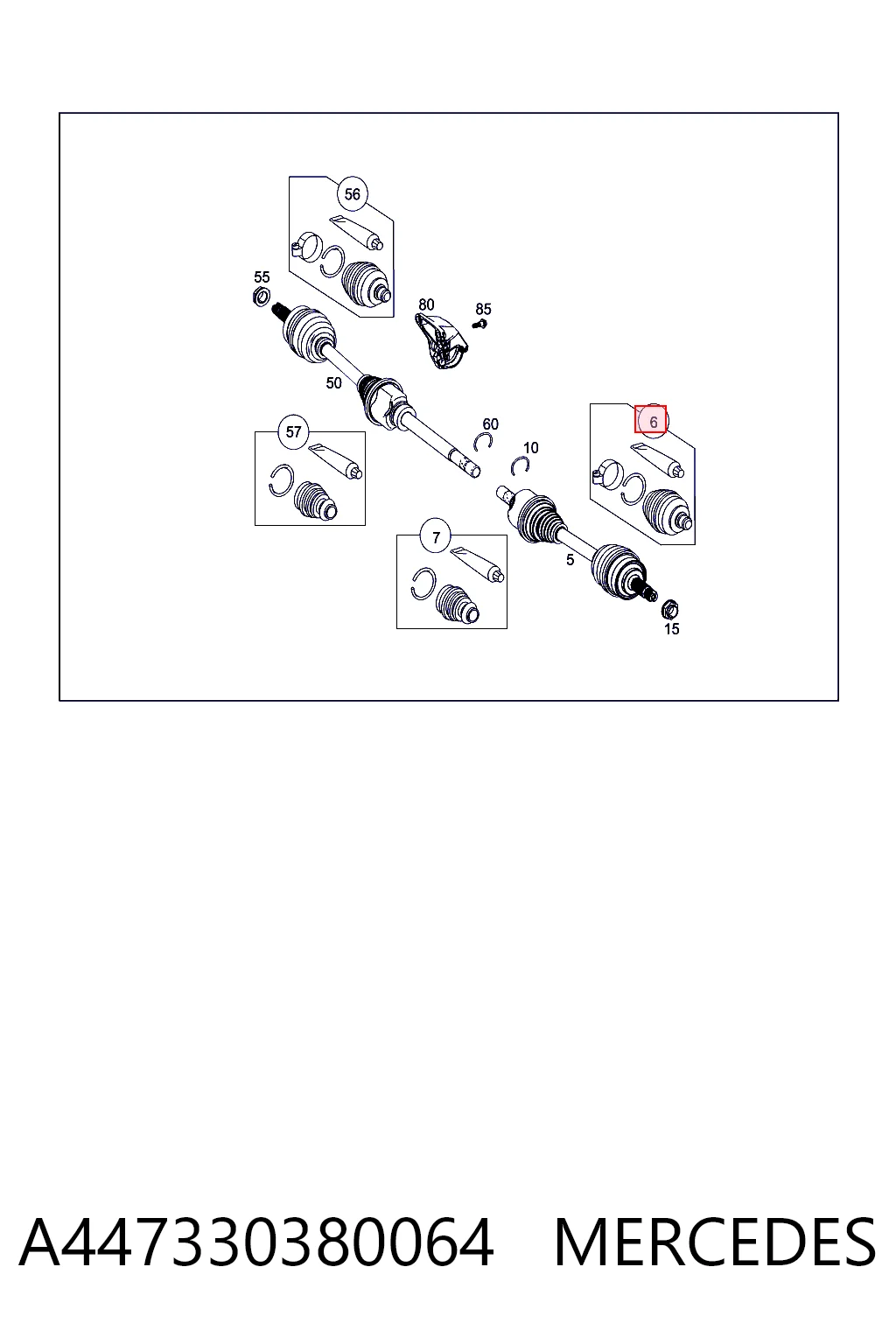 56
55
80
85
50
57
60
10
6
7
5
15

A447330380064 MERCEDES