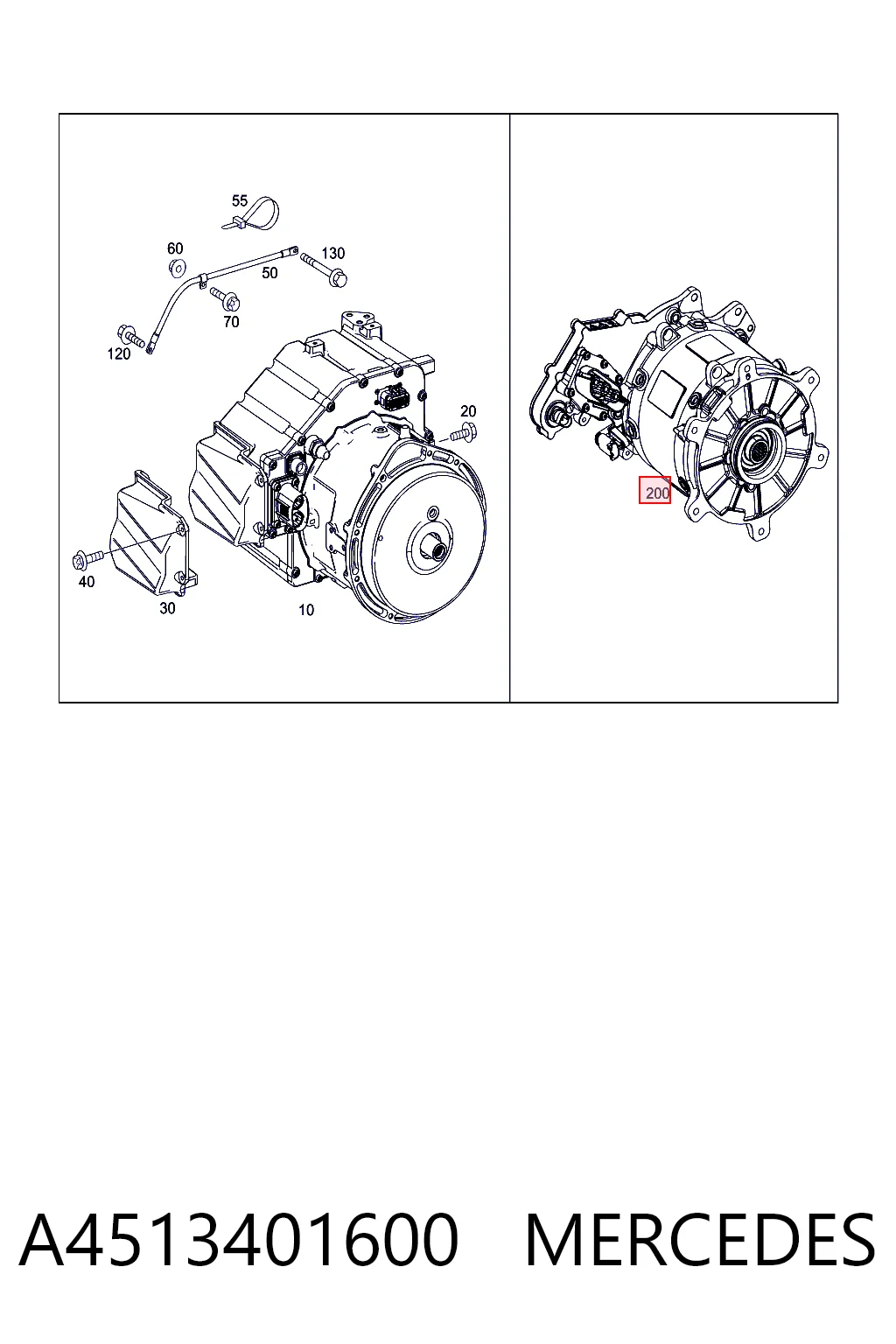 55
60
130
50
70
120
20
40
30
10
200

A4513401600 MERCEDES