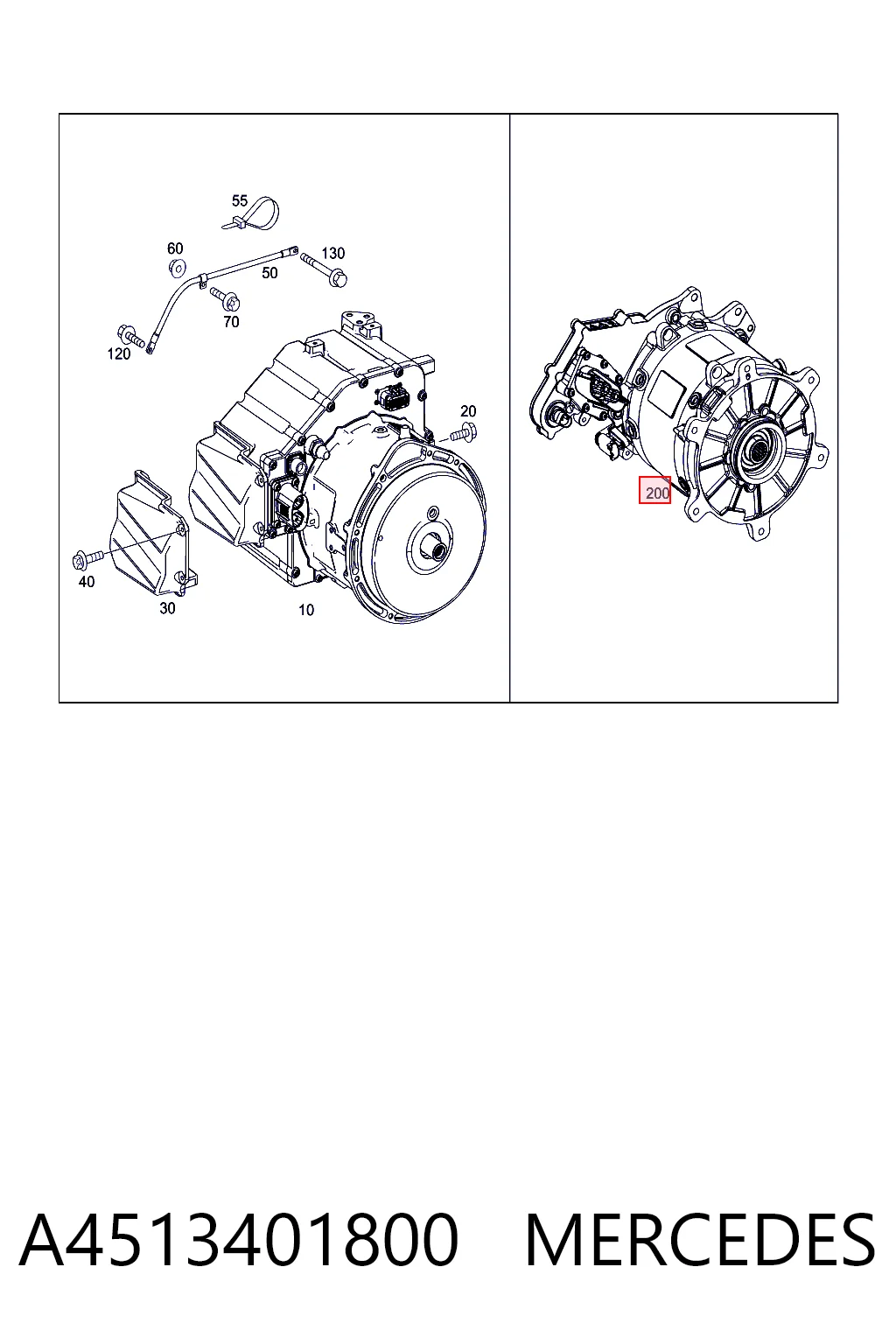 55
60
130
50
70
120
20
40
30
10

200

A4513401800 MERCEDES