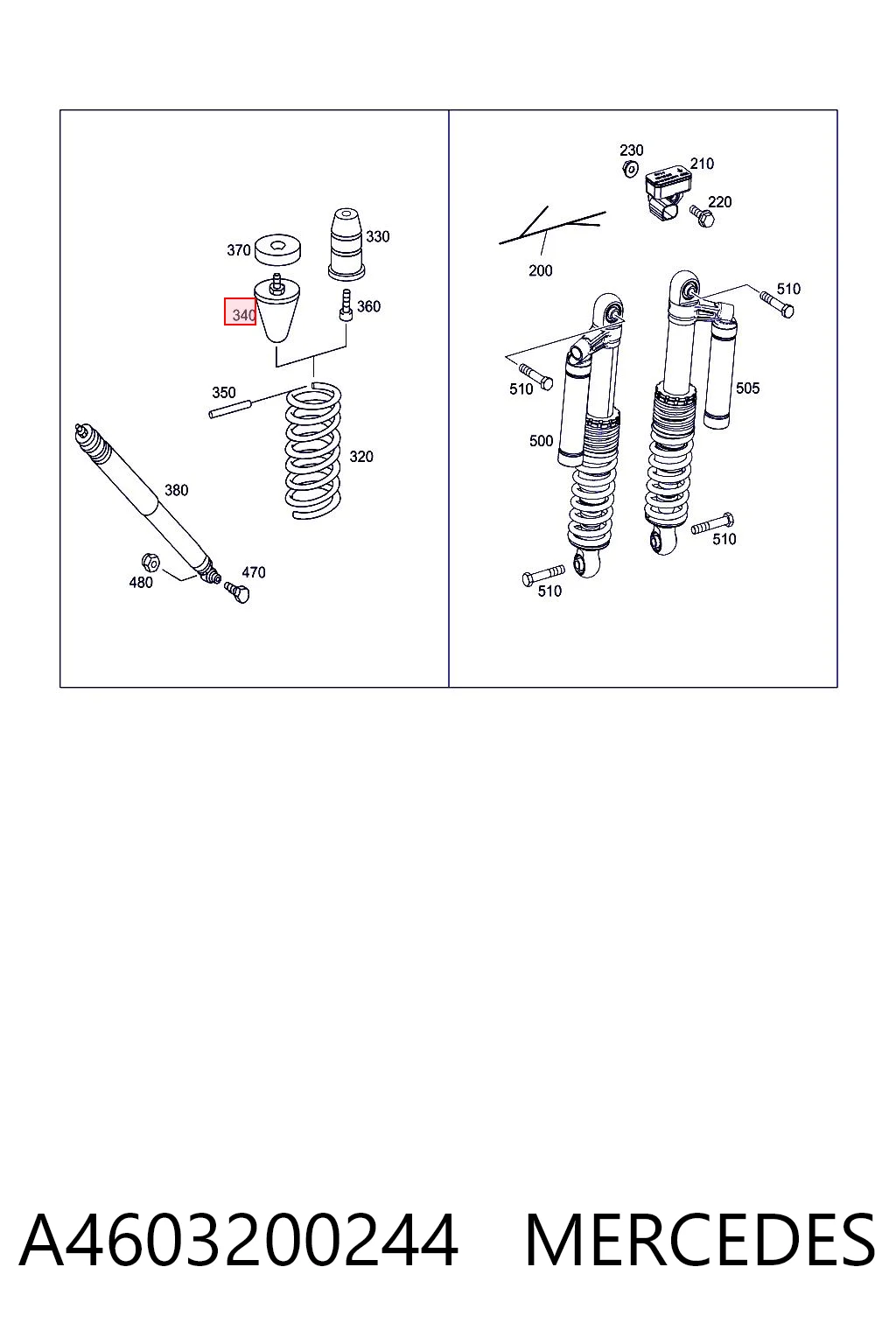 370
330
340
360
350
320
380
480
470
230
210
220
200
510
510
505
500
510
510

A4603200244 MERCEDES