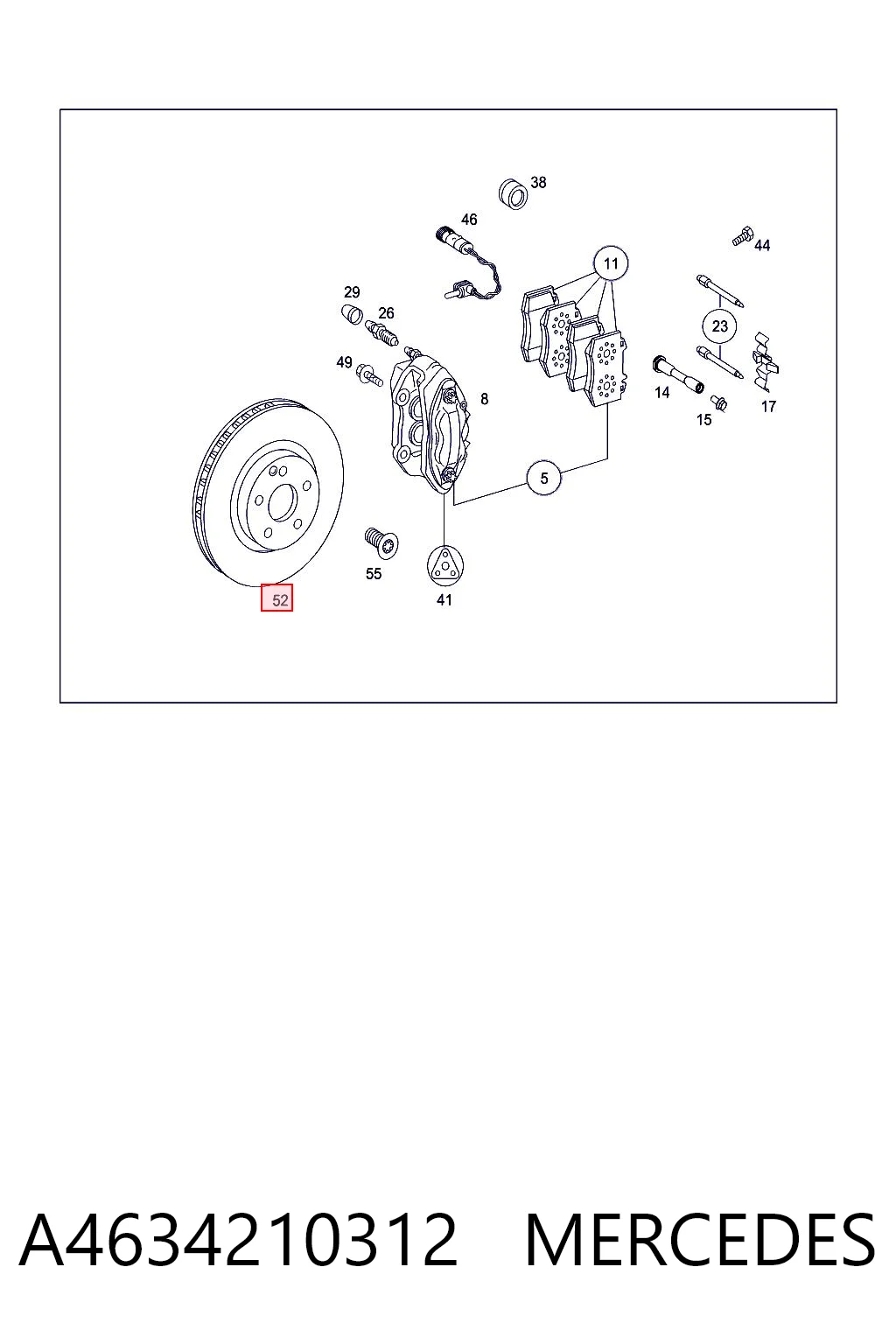 38
46
44
11
29
26
23
49
8
14
15
17
5
55
41
52

A4634210312 MERCEDES