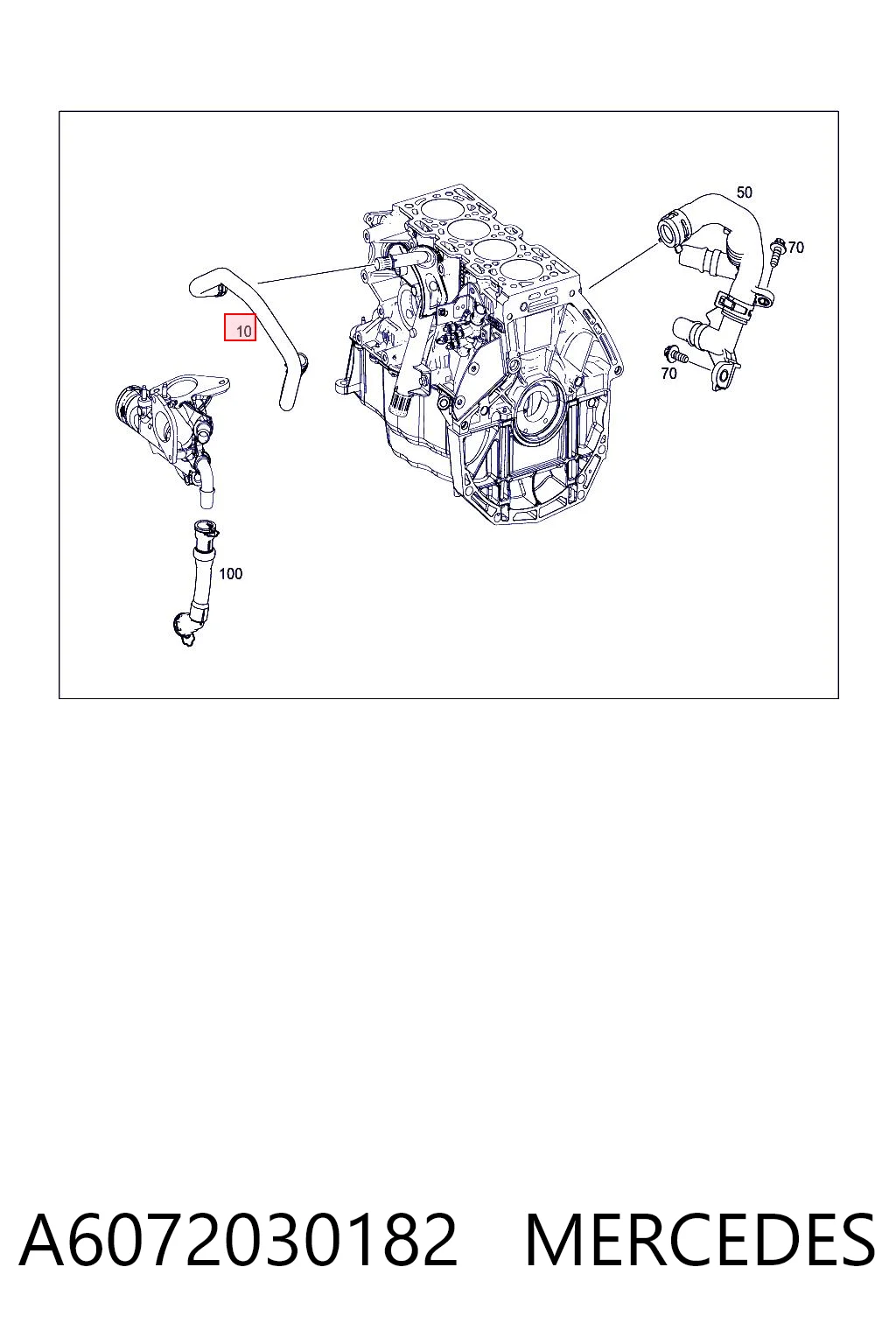 50
70
10
70
100

A6072030182 MERCEDES