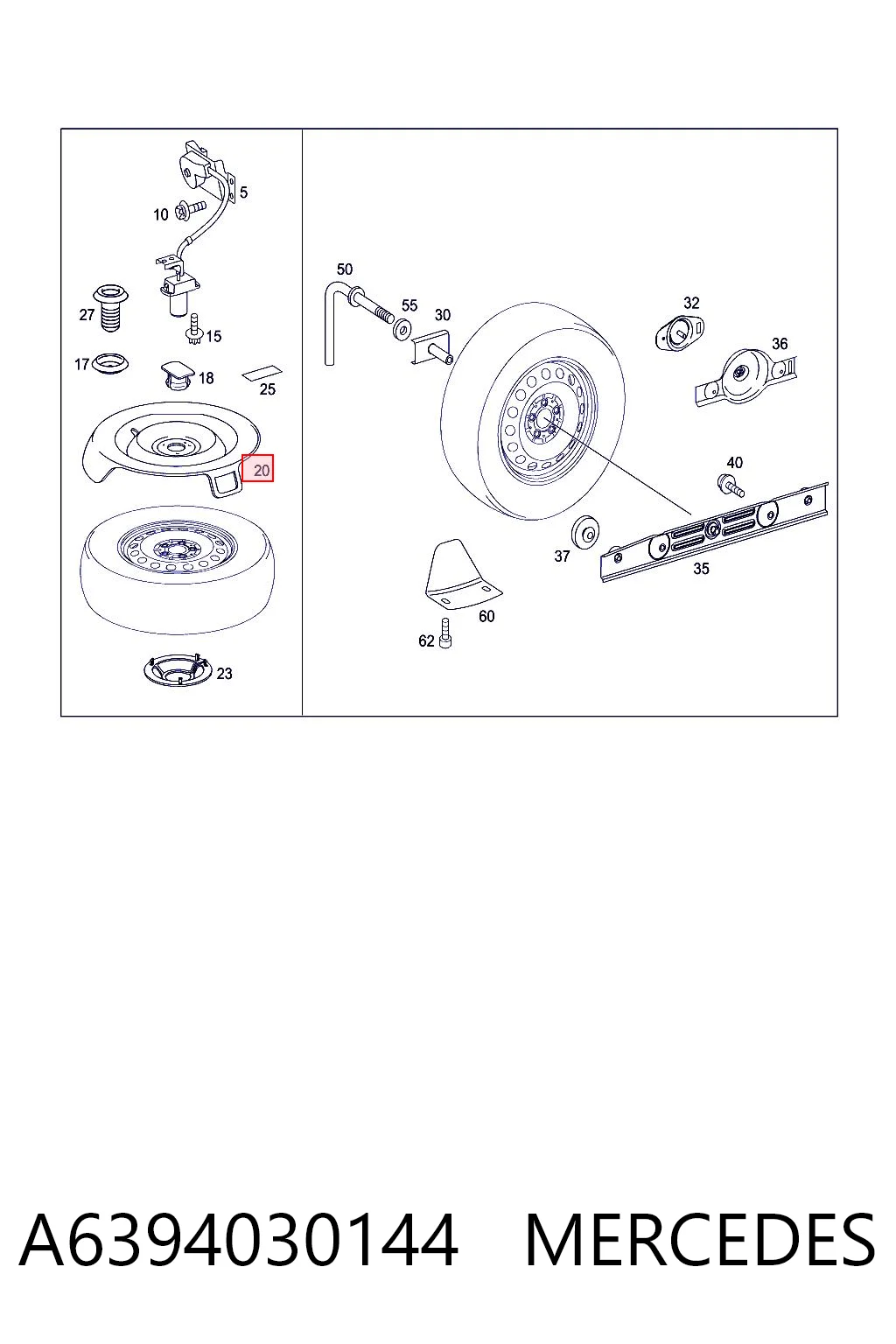 5
10
27
15
17
18
25
20
23

50
55
30
32
36
40
37
35
60
62

A6394030144 MERCEDES