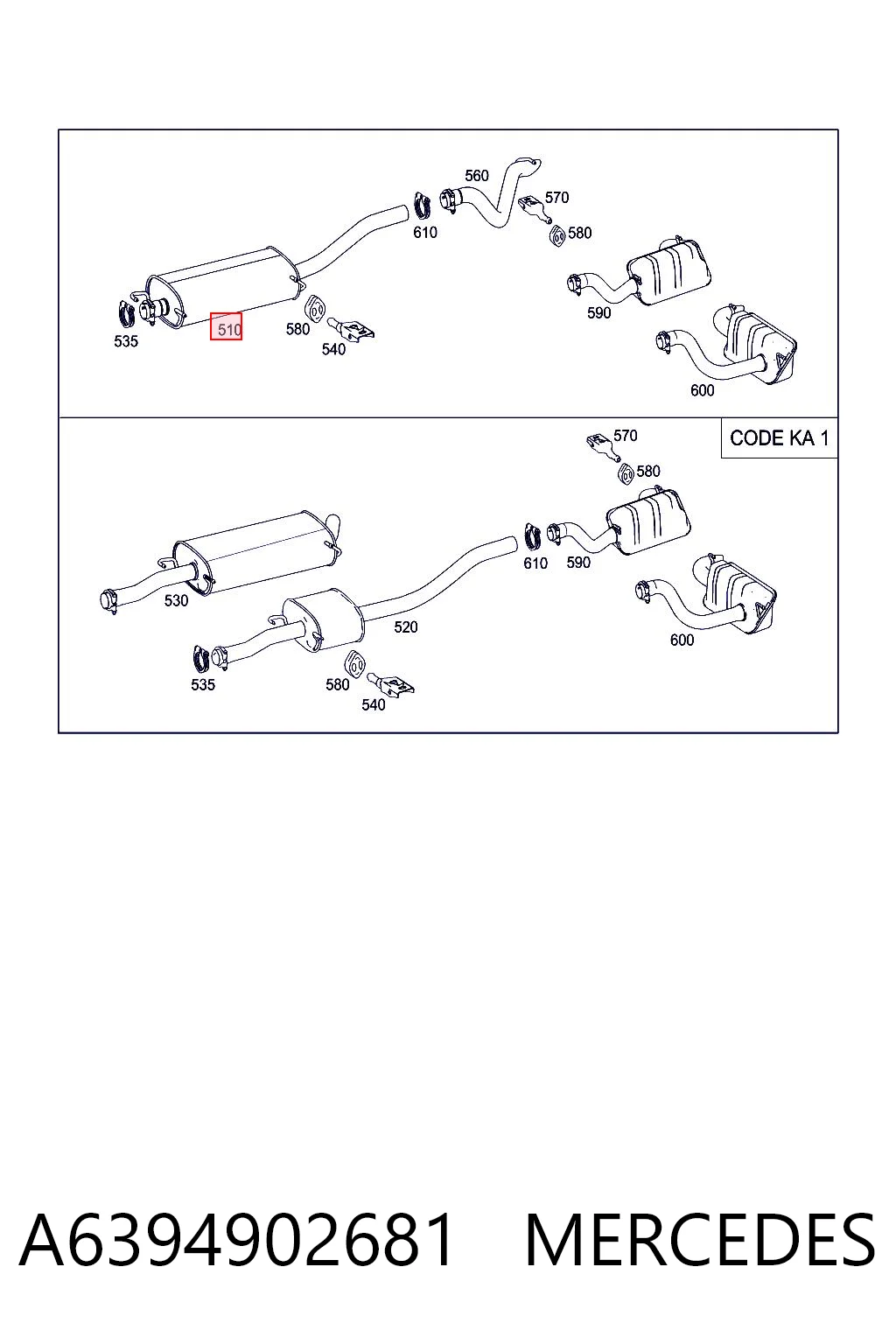 560
570
610
580
590
535
510
580
540
600

CODE KA 1
570
580
610
590
530
520
600
535
580
540

A6394902681 MERCEDES